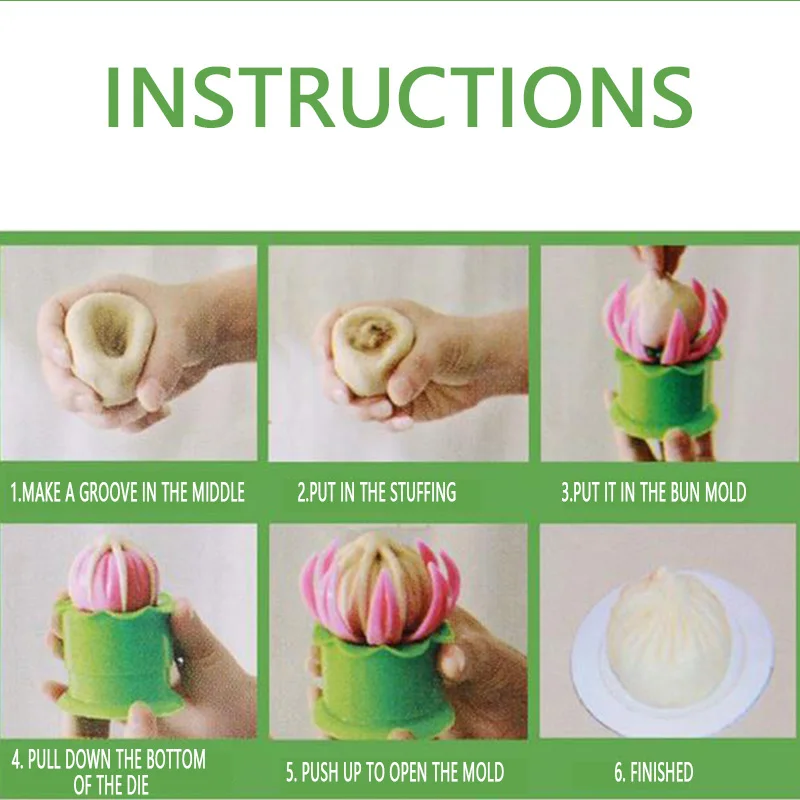 INSTRUCTIONS

1.MAKE A GROOVE IN THE MIDDLE

2.PUT IN THE STUFFING

3.PUT IT IN THE BUN MOLD

4. PULL DOWN THE BOTTOM OF THE DIE

5. PUSH UP TO OPEN THE MOLD

6. FINISHED