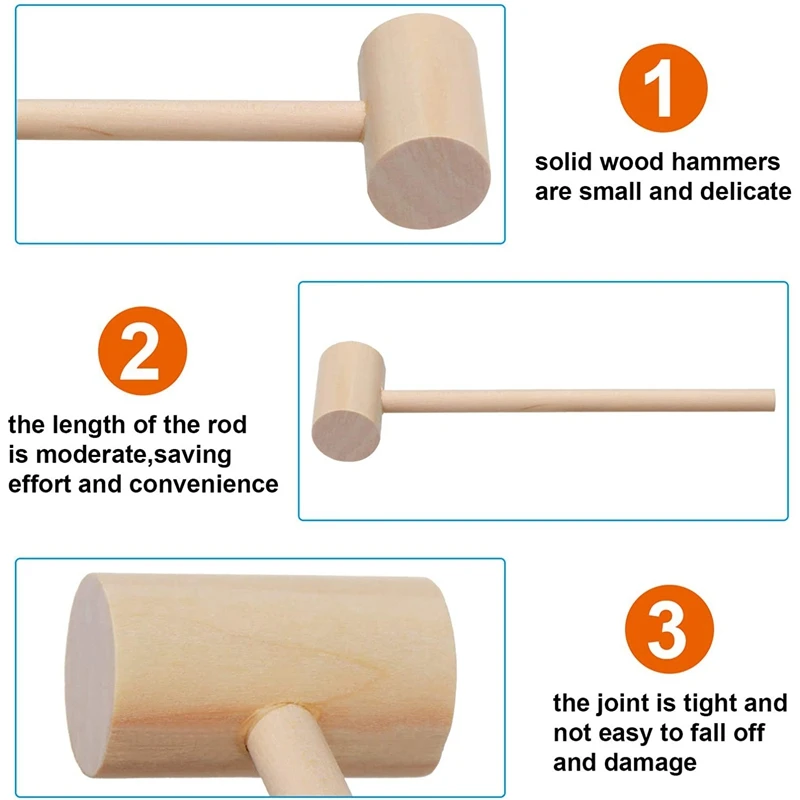 1

solid wood hammers are small and delicate

2

the length of the rod is moderate,saving effort and convenience

3

the joint is tight and not easy to fall off and damage