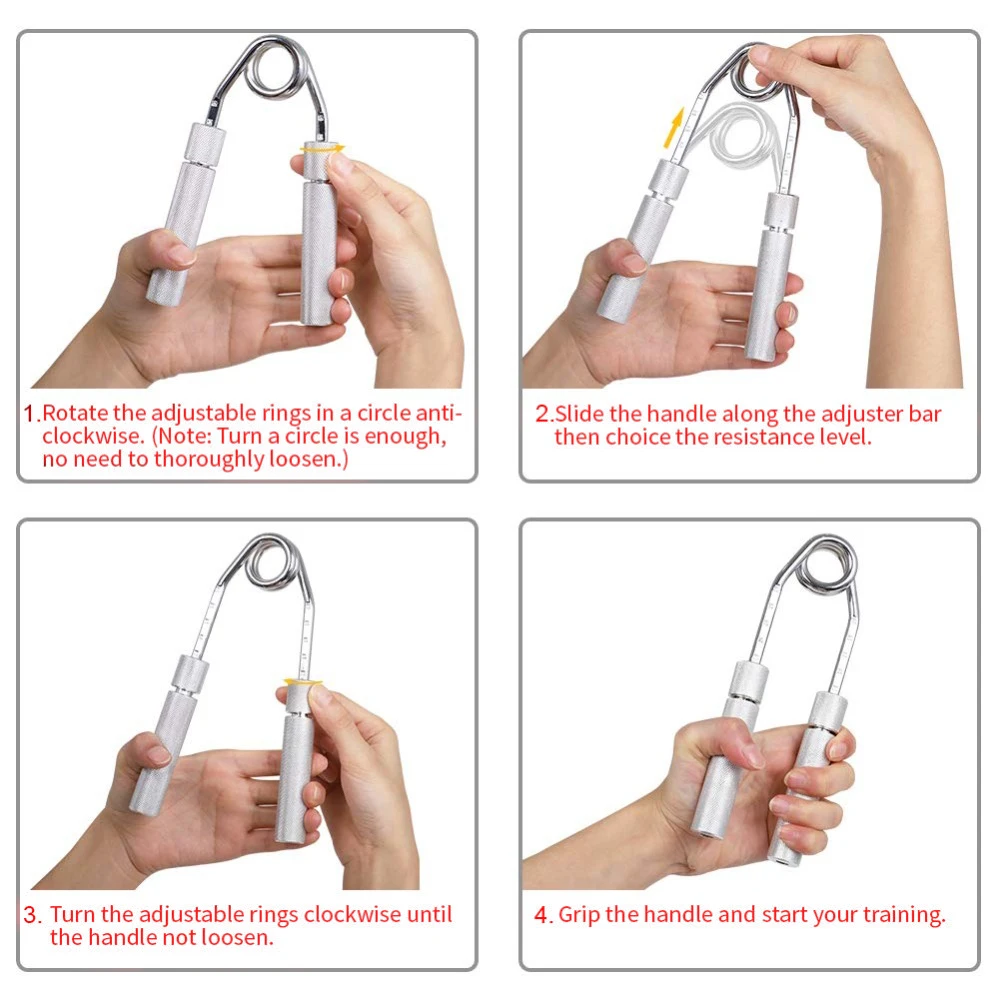 1.Rotate the adjustable rings in a circle anti-clockwise. (Note: Turn a circle is enough, no need to thoroughly loosen.)

2.Slide the handle along the adjuster bar then choice the resistance level.

3. Turn the adjustable rings clockwise until the handle not loosen.

4. Grip the handle and start your training.