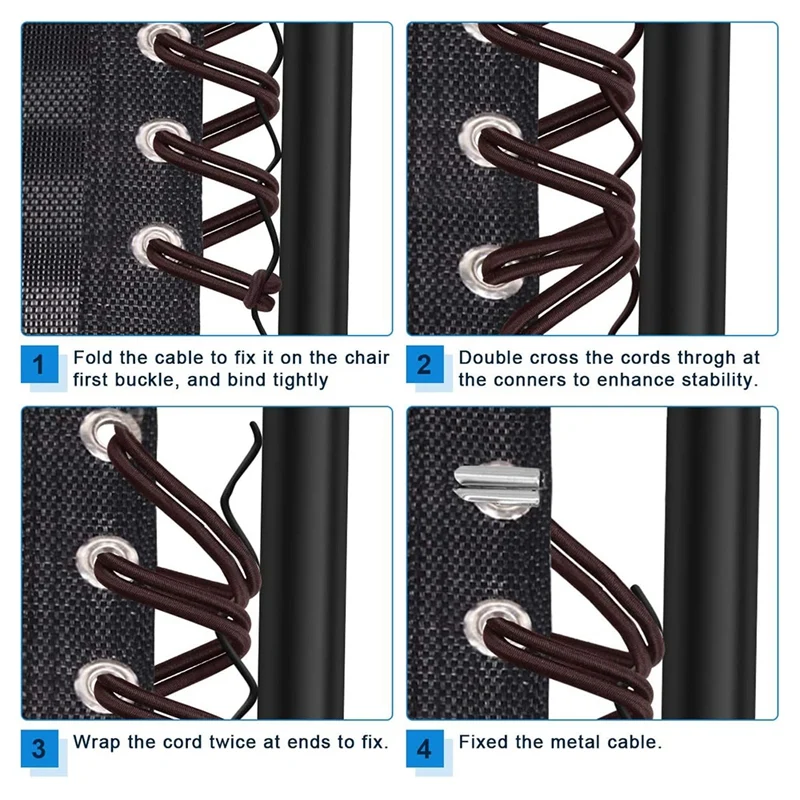 1 Fold the cable to fix it on the chair first buckle, and bind tightly

2 Double cross the cords throgh at the conners to enhance stability.

3 Wrap the cord twice at ends to fix.

4 Fixed the metal cable.