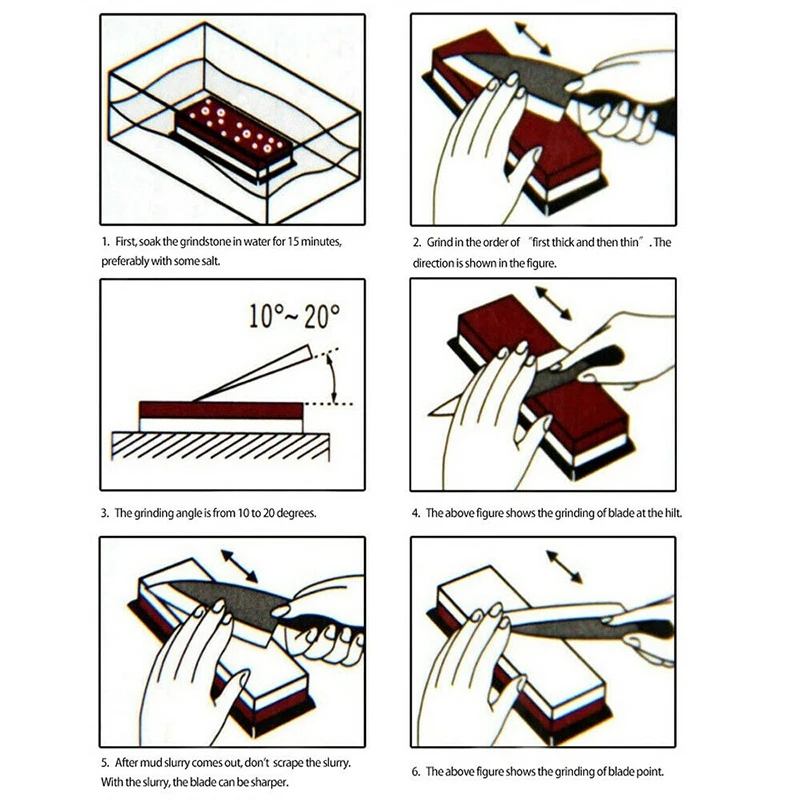 1. First, soak the grindstone in water for 15 minutes, preferably with some salt.

2. Grind in the order of "first thick and then thin". The direction is shown in the figure.

10°~ 20°

3. The grinding angle is from 10 to 20 degrees.

4. The above figure shows the grinding of blade at the hilt.

5. After mud slurry comes out, don't scrape the slurry. With the slurry, the blade can be sharper.

6. The above figure shows the grinding of blade point.