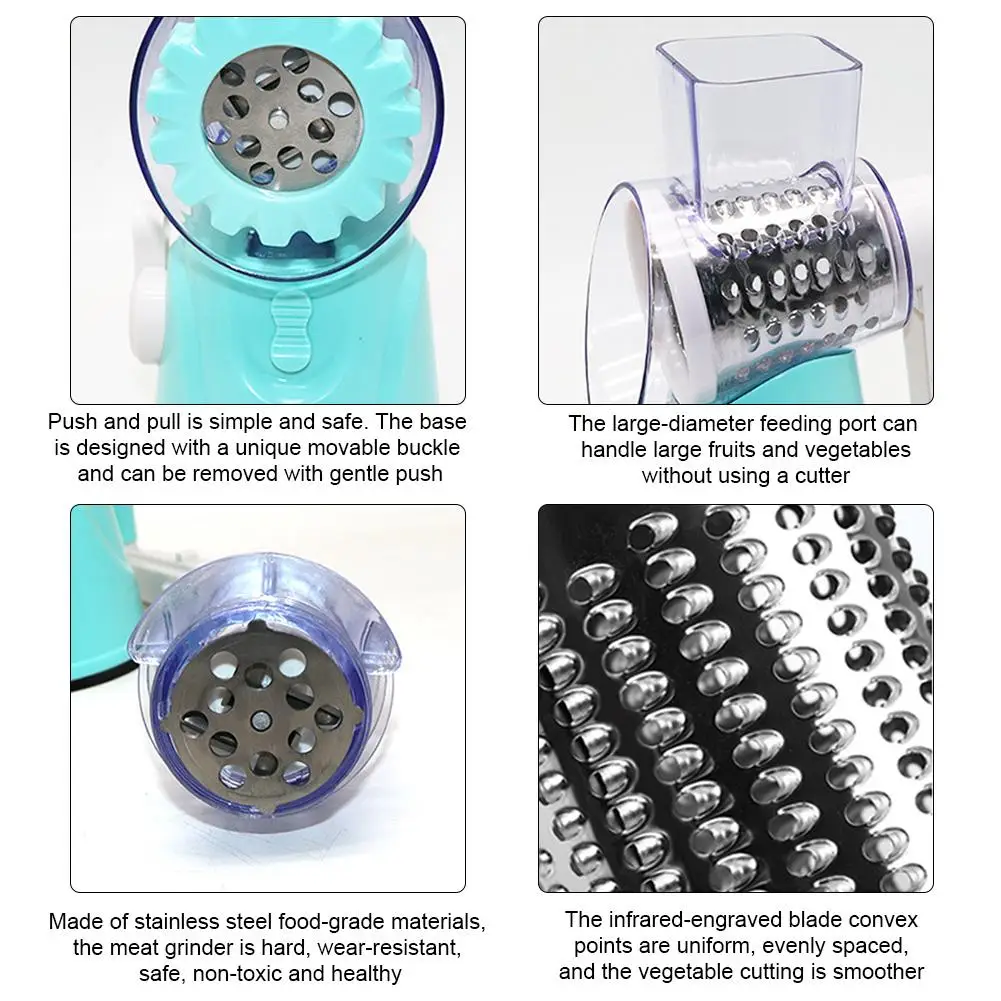 Push and pull is simple and safe. The base is designed with a unique movable buckle and can be removed with gentle push

The large-diameter feeding port can handle large fruits and vegetables without using a cutter

Made of stainless steel food-grade materials, the meat grinder is hard, wear-resistant, safe, non-toxic and healthy

The infrared-engraved blade convex points are uniform, evenly spaced, and the vegetable cutting is smoother