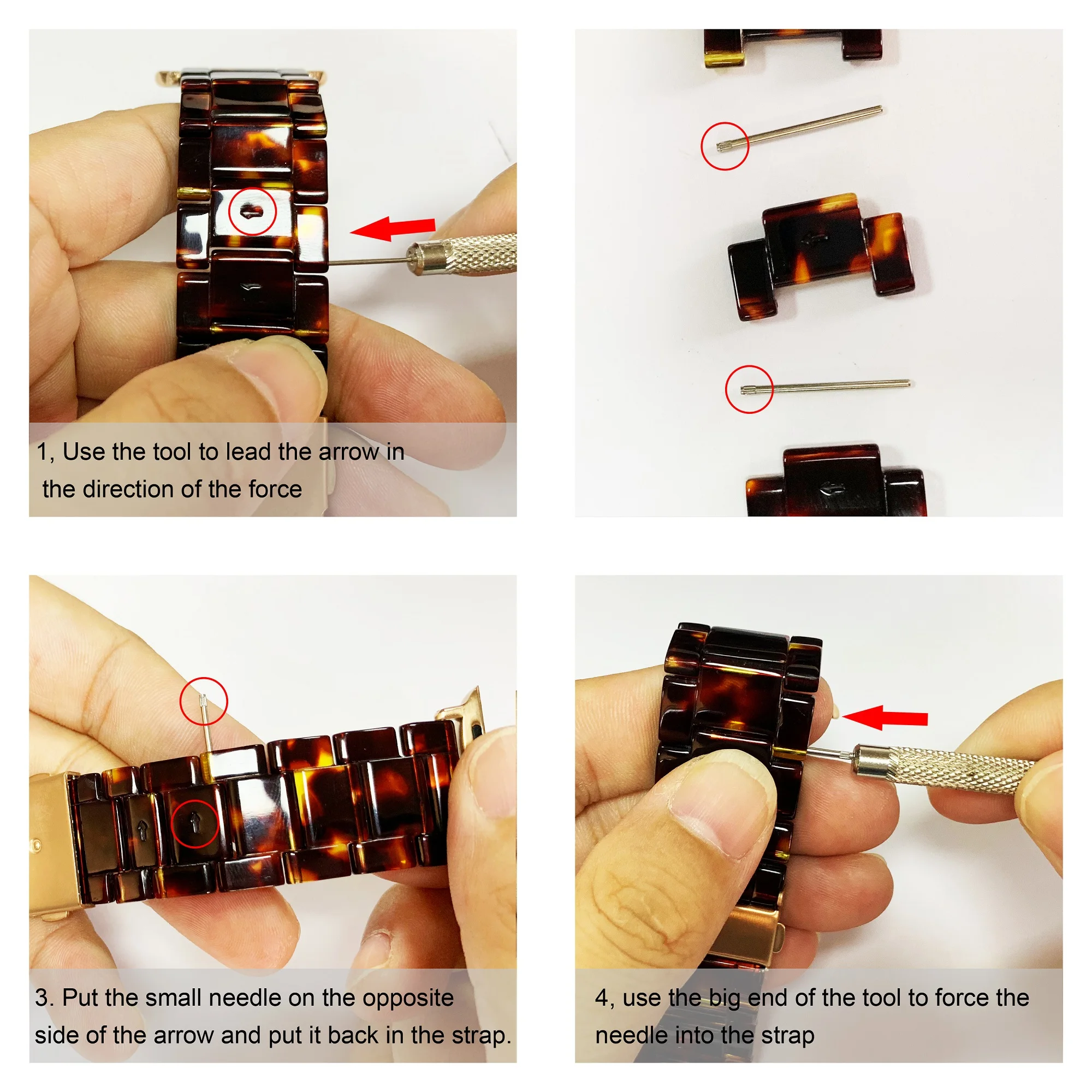 1, Use the tool to lead the arrow in the direction of the force

3. Put the small needle on the opposite side of the arrow and put it back in the strap.

4, use the big end of the tool to force the needle into the strap