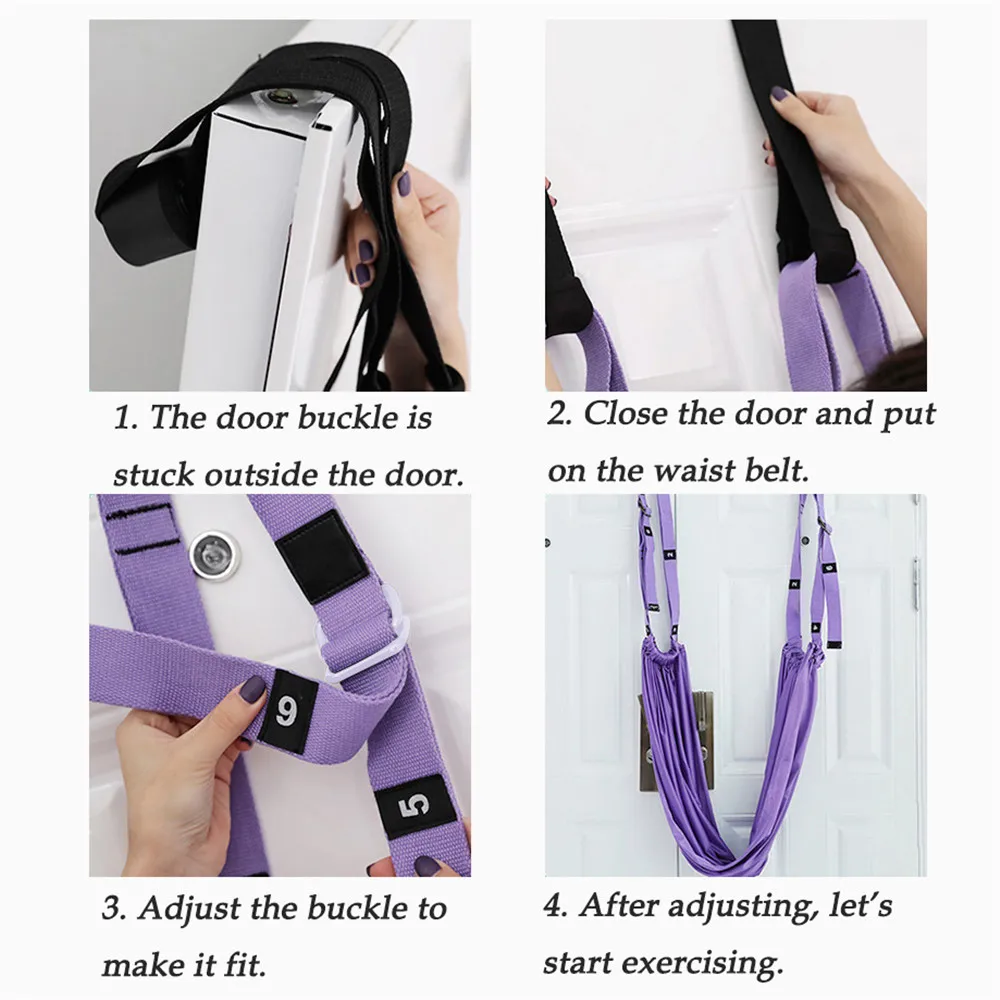 1. The door buckle is stuck outside the door.

2. Close the door and put on the waist belt.

6

5

3. Adjust the buckle to make it fit.

4. After adjusting, let's start exercising.