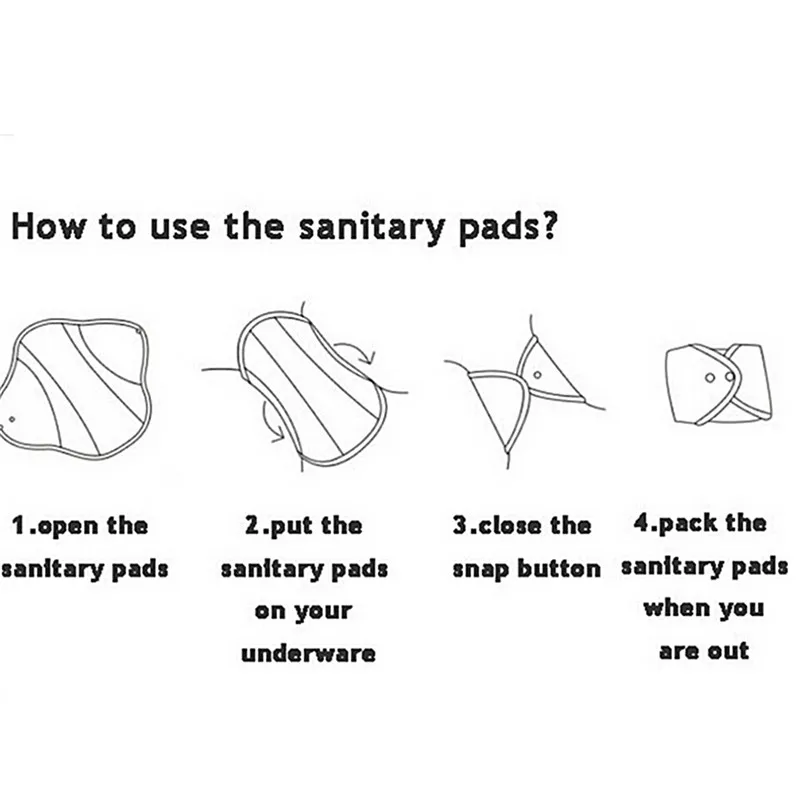 How to use the sanitary pads?

1.open the sanitary pads

2.put the sanitary pads on your underware

3.close the snap button

4.pack the sanitary pads when you are out