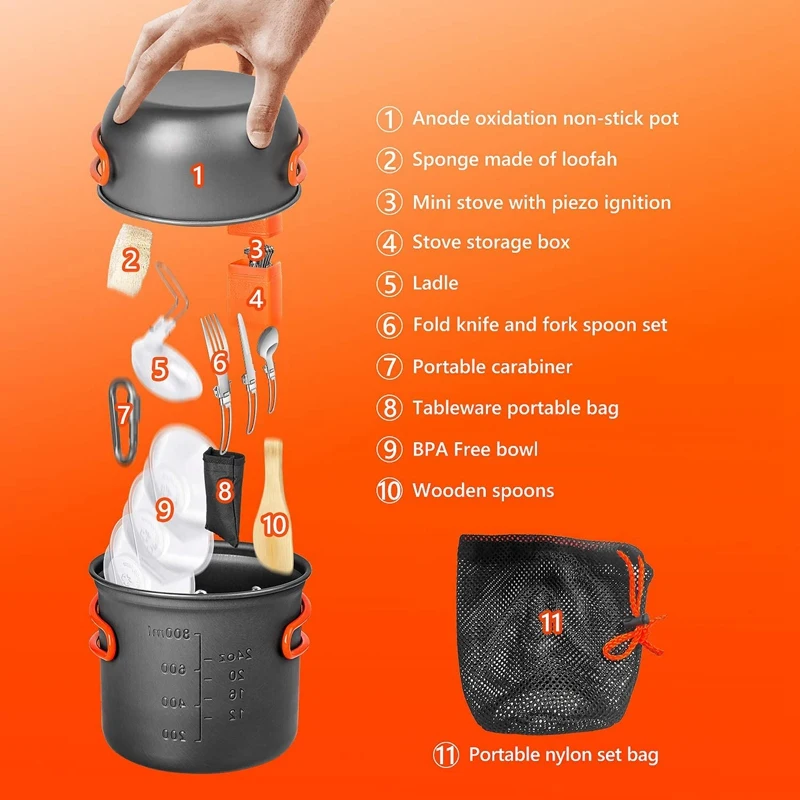 1
2
3
4
5
6
7
8
9
10
800ml
600
400
200
24oz
20
16
12

① Anode oxidation non-stick pot
② Sponge made of loofah
③ Mini stove with piezo ignition
④ Stove storage box
⑤ Ladle
⑥ Fold knife and fork spoon set
⑦ Portable carabiner
⑧ Tableware portable bag
⑨ BPA Free bowl
⑩ Wooden spoons

11

⑪ Portable nylon set bag