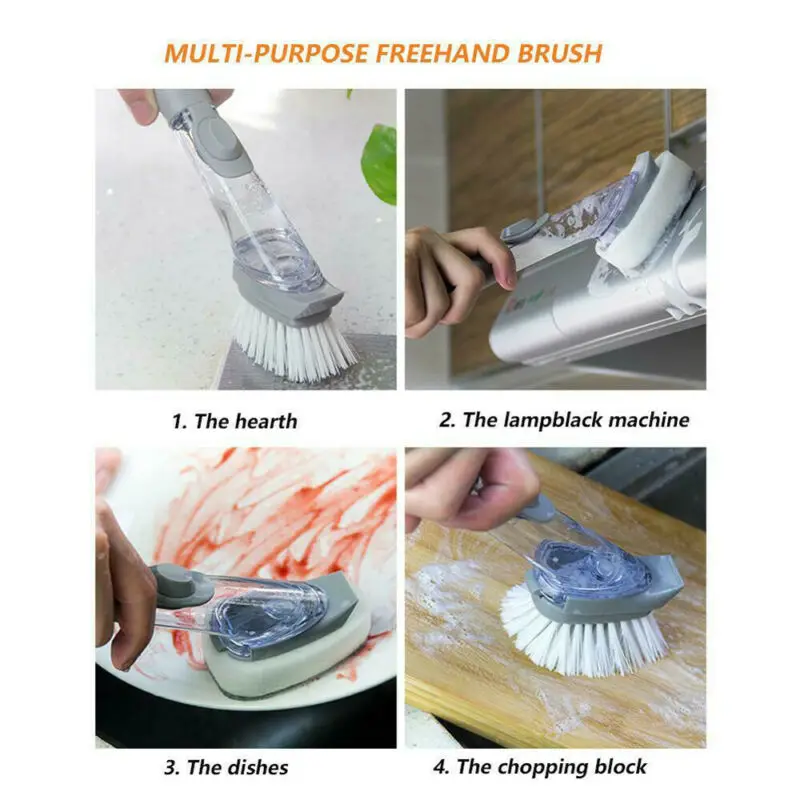 MULTI-PURPOSE FREEHAND BRUSH

1. The hearth

2. The lampblack machine

3. The dishes

4. The chopping block