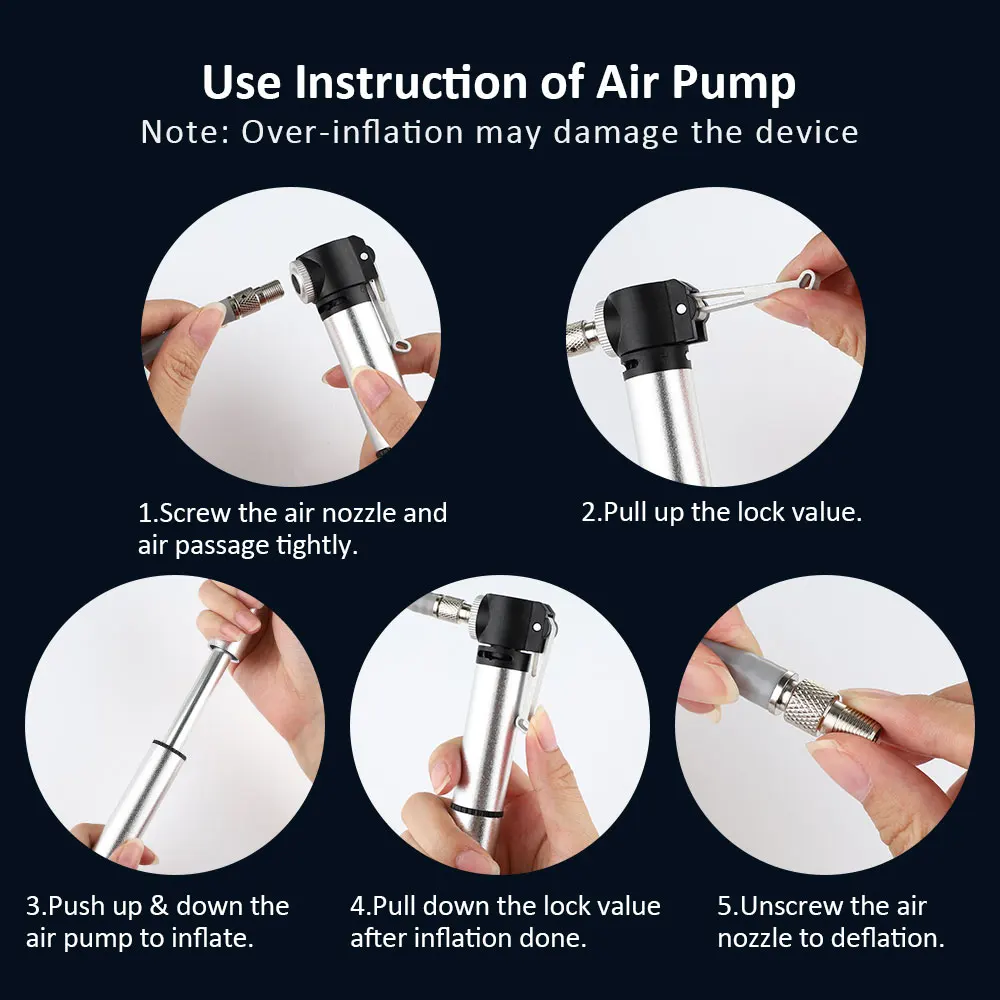 Use Instruction of Air Pump
Note: Over-inflation may damage the device

1.Screw the air nozzle and air passage tightly.

2.Pull up the lock value.

3.Push up & down the air pump to inflate.

4.Pull down the lock value after inflation done.

5.Unscrew the air nozzle to deflation.