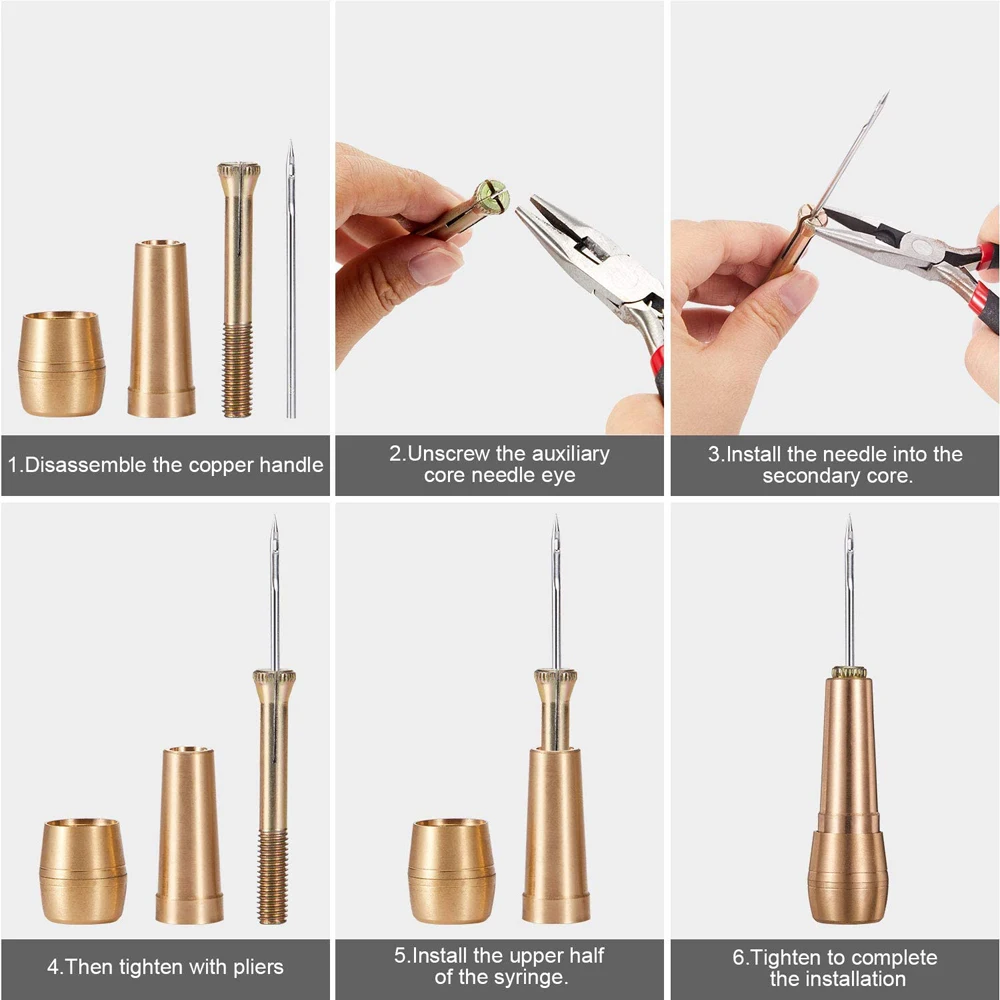 1.Disassemble the copper handle

2.Unscrew the auxiliary core needle eye

3.Install the needle into the secondary core.

4.Then tighten with pliers

5.Install the upper half of the syringe.

6.Tighten to complete the installation