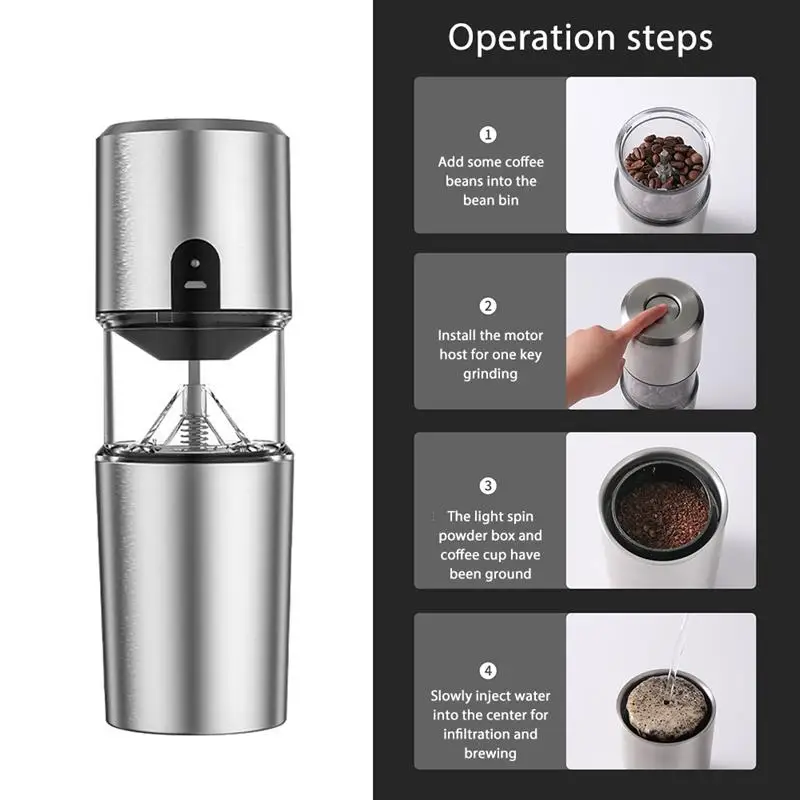 Operation steps

1
Add some coffee beans into the bean bin

2
Install the motor host for one key grinding

3
The light spin powder box and coffee cup have been ground

4
Slowly inject water into the center for infiltration and brewing