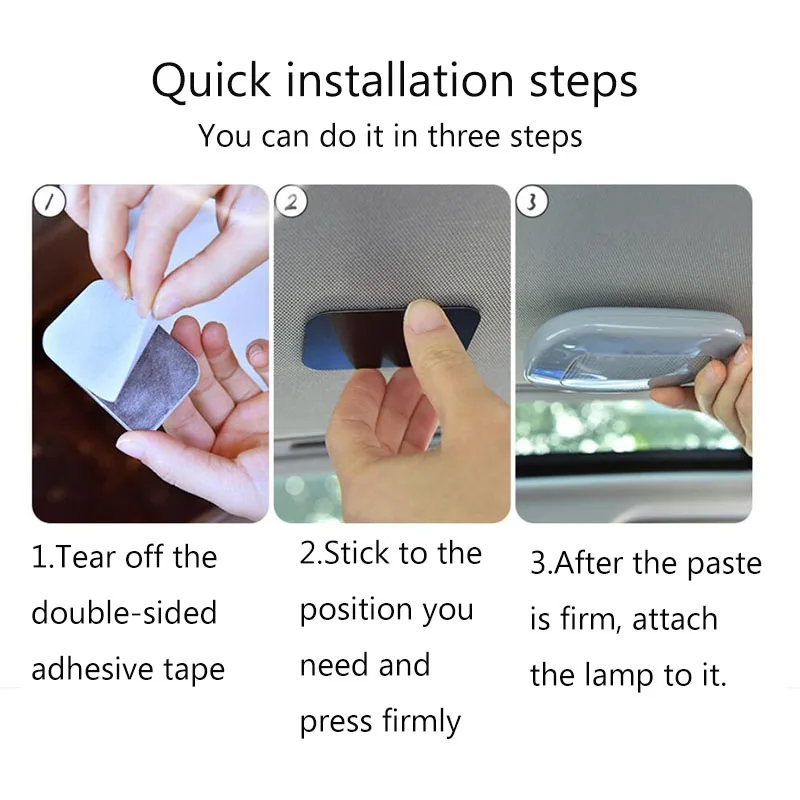 Quick installation steps

You can do it in three steps

1

2

3

1.Tear off the double-sided adhesive tape

2.Stick to the position you need and press firmly

3.After the paste is firm, attach the lamp to it.