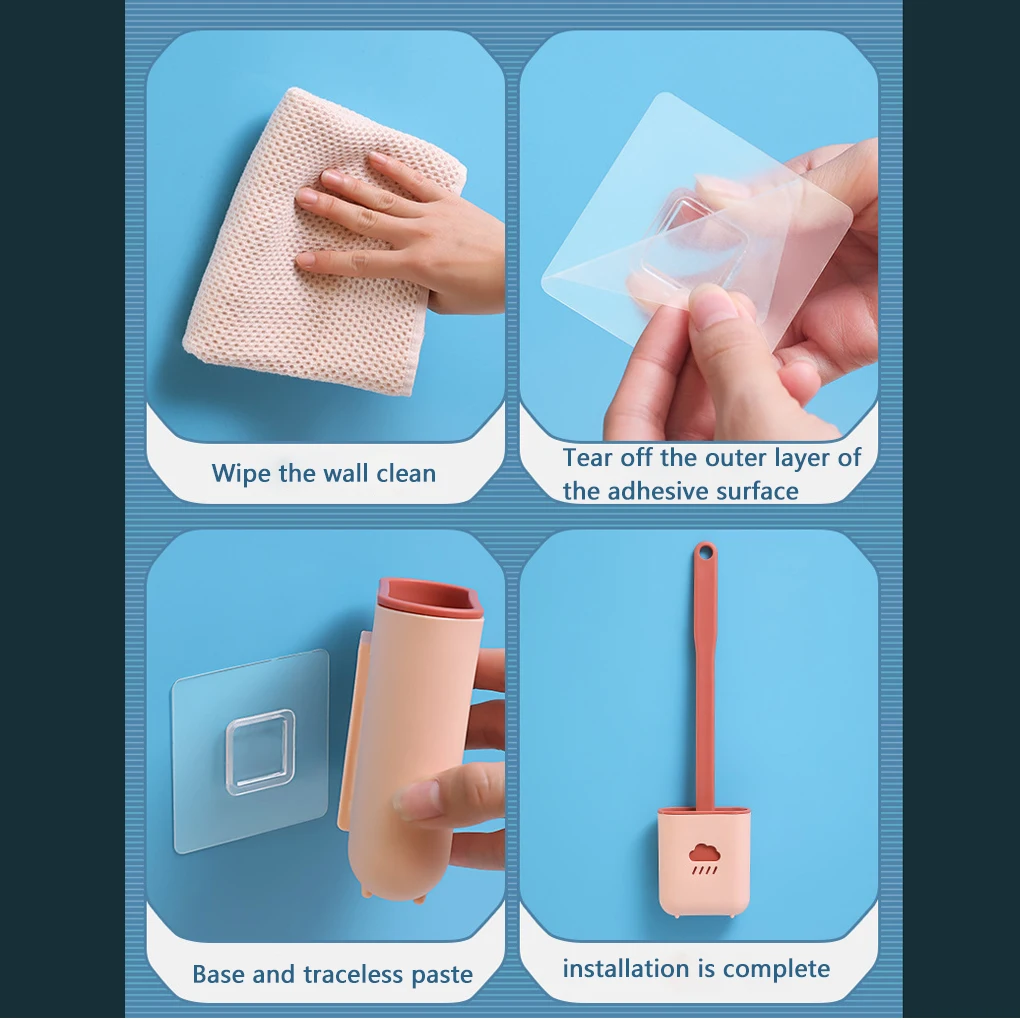 Wipe the wall clean

Tear off the outer layer of the adhesive surface

Base and traceless paste

installation is complete