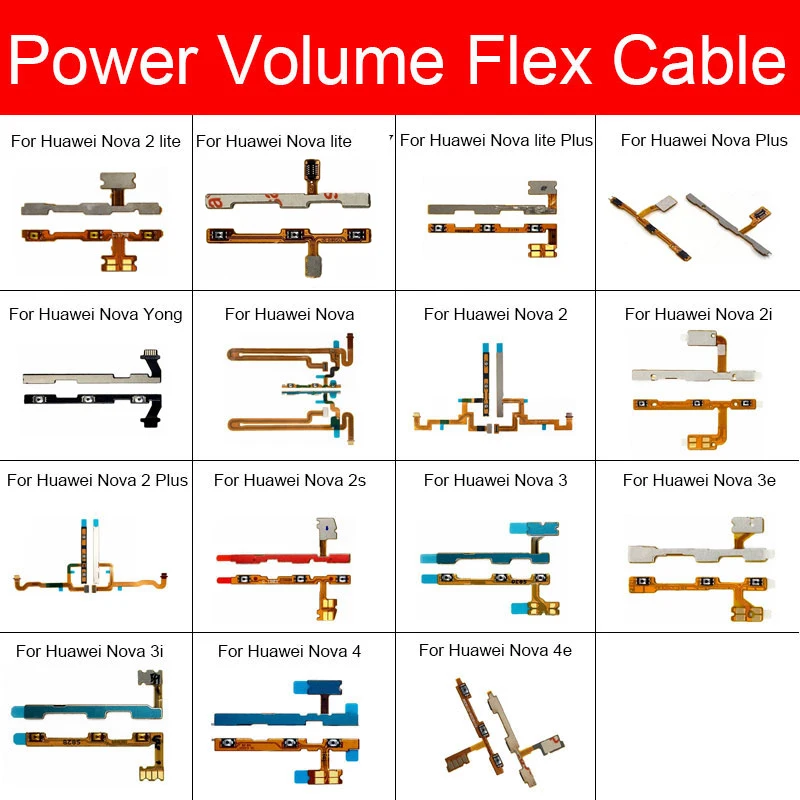 Power Volume Flex Cable

| For Huawei Nova 2 lite | For Huawei Nova lite | For Huawei Nova lite Plus | For Huawei Nova Plus |
|---|---|---|---|
| For Huawei Nova Yong | For Huawei Nova | For Huawei Nova 2 | For Huawei Nova 2i |
| For Huawei Nova 2 Plus | For Huawei Nova 2s | For Huawei Nova 3 | For Huawei Nova 3e |
| For Huawei Nova 3i | For Huawei Nova 4 | For Huawei Nova 4e | |