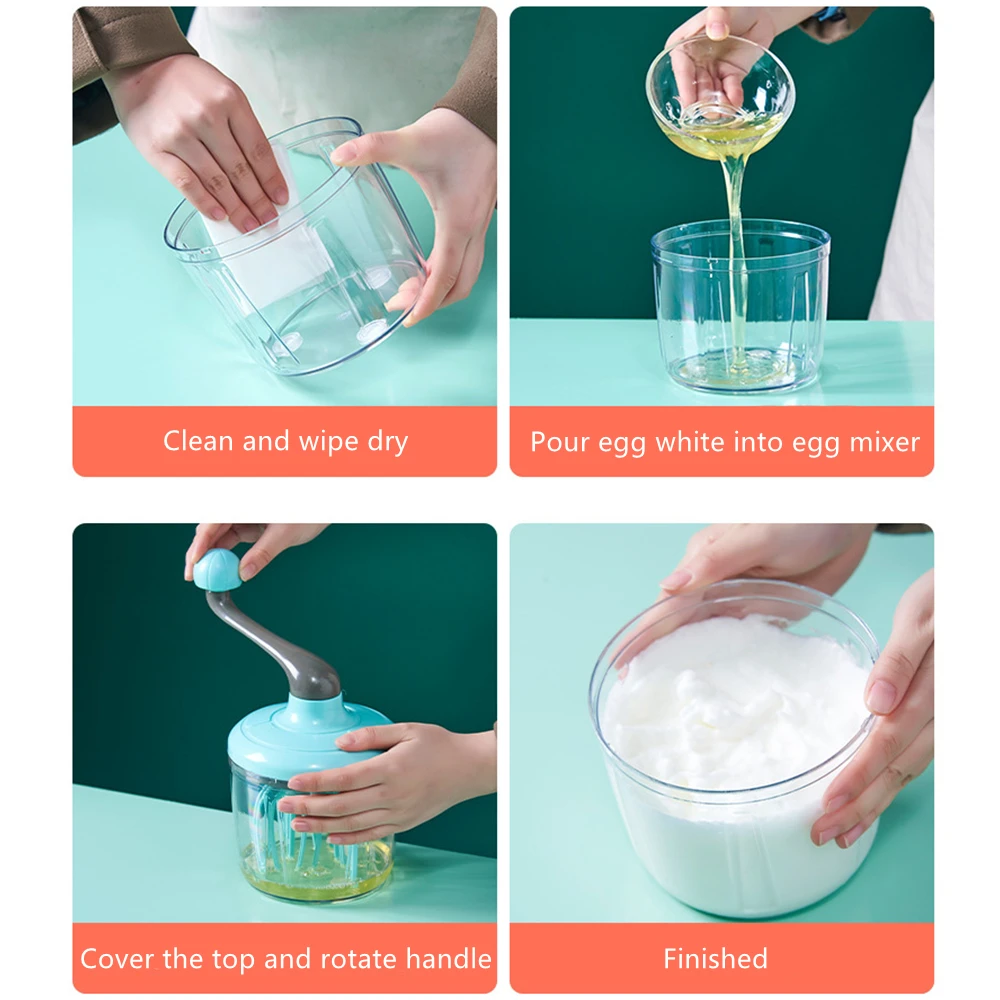 Clean and wipe dry

Pour egg white into egg mixer

Cover the top and rotate handle

Finished