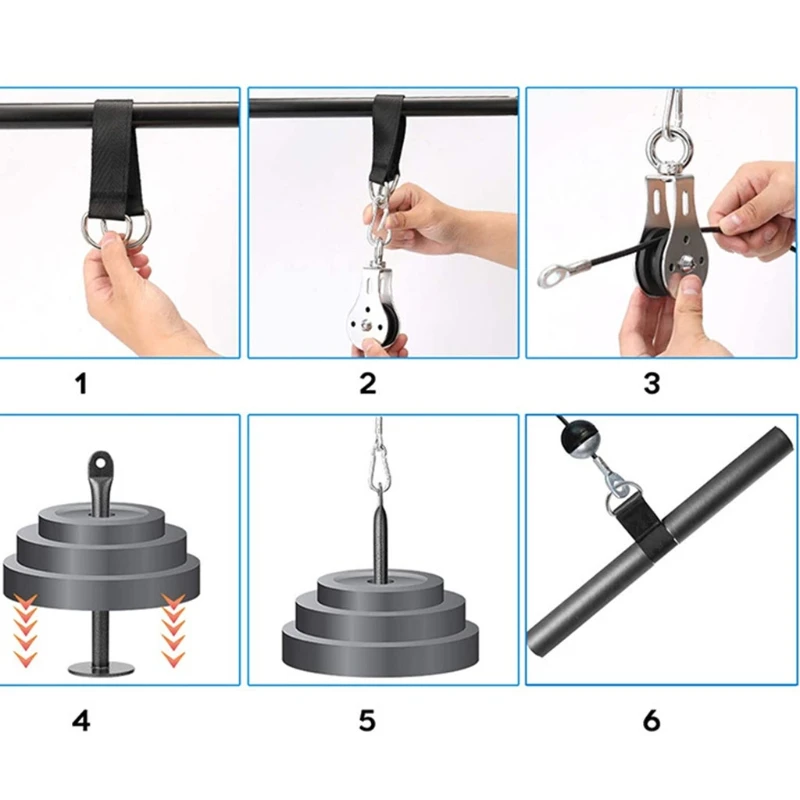 1

2

3

4

5

6