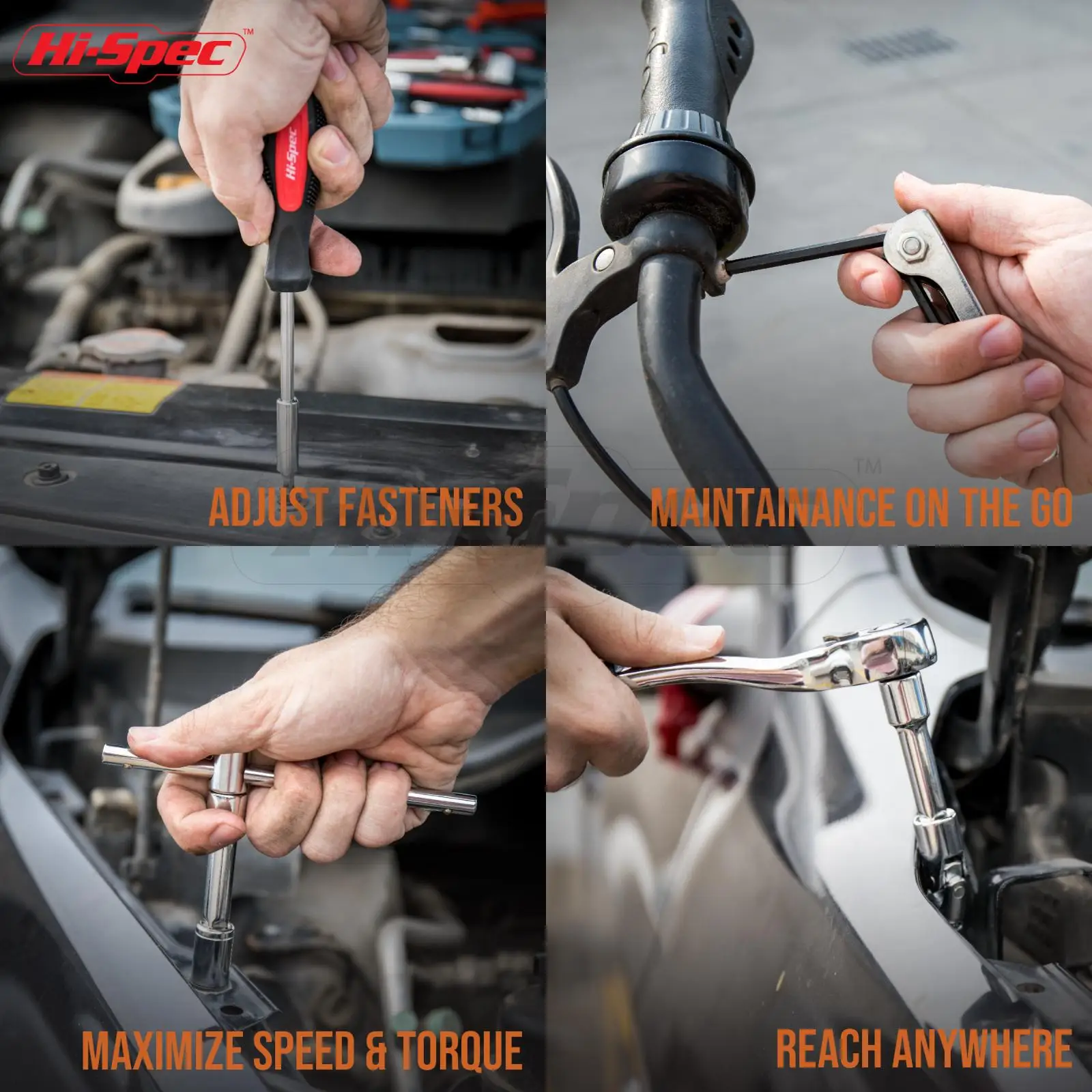 Hi-Spec™

Hi-Spec

ADJUST FASTENERS

MAINTAINANCE ON THE GO

MAXIMIZE SPEED & TORQUE

REACH ANYWHERE