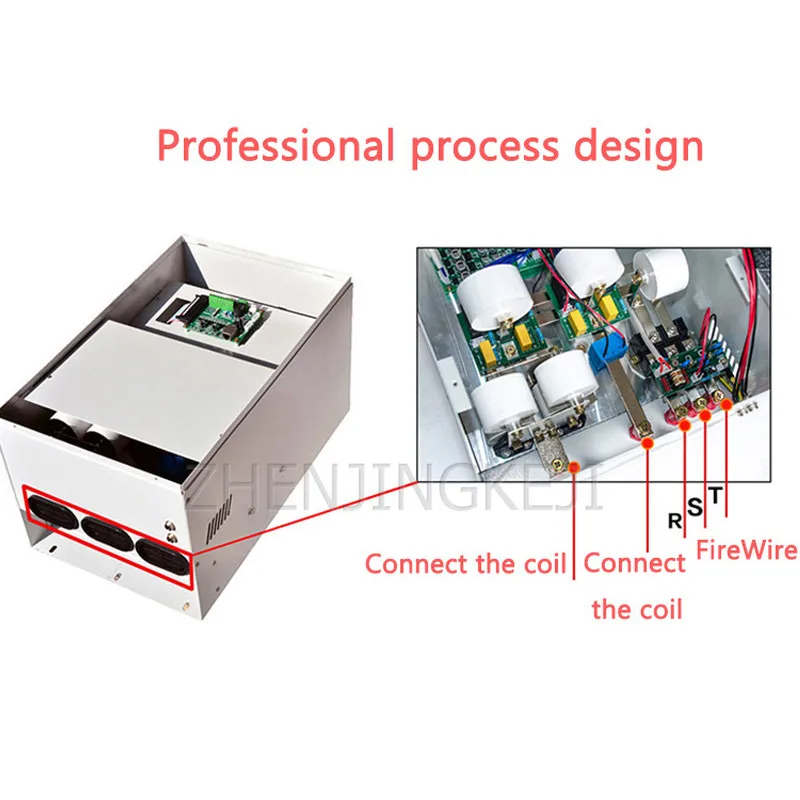 Professional process design

ZHENJINGKEJI

R S T

Connect the coil

Connect the coil

FireWire