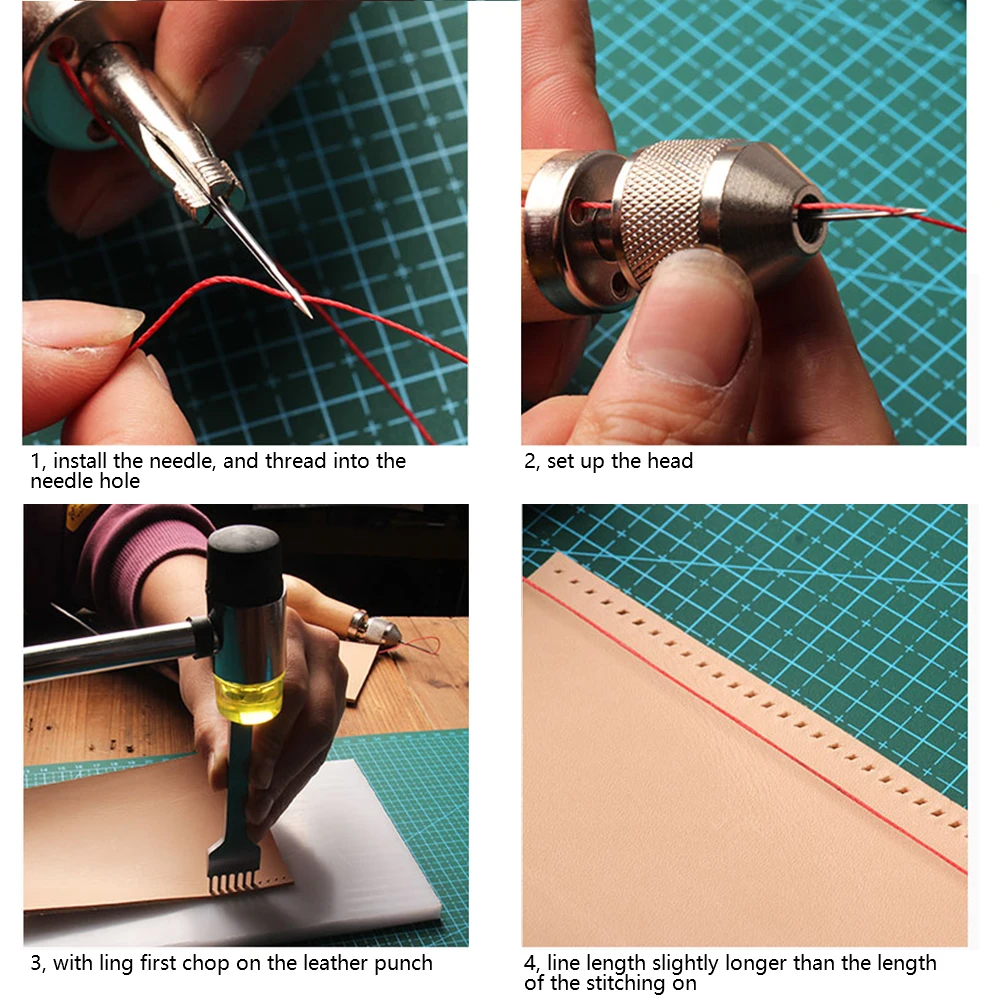 1, install the needle, and thread into the needle hole

2, set up the head

3, with ling first chop on the leather punch

4, line length slightly longer than the length of the stitching on