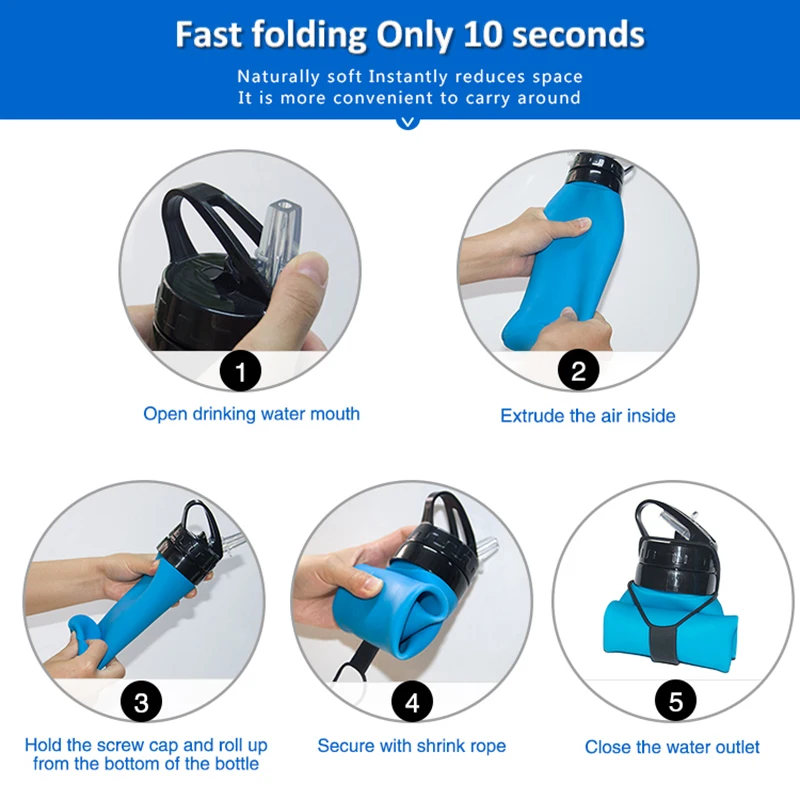 Fast folding Only 10 seconds

Naturally soft Instantly reduces space
It is more convenient to carry around

1
Open drinking water mouth

2
Extrude the air inside

3
Hold the screw cap and roll up from the bottom of the bottle

4
Secure with shrink rope

5
Close the water outlet