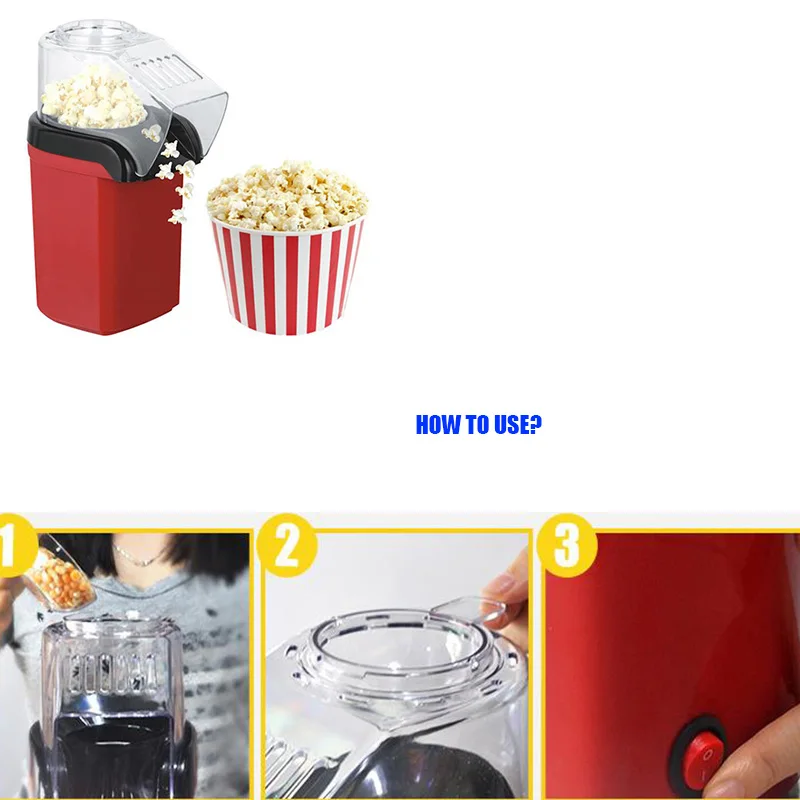 HOW TO USE?

1

2

3