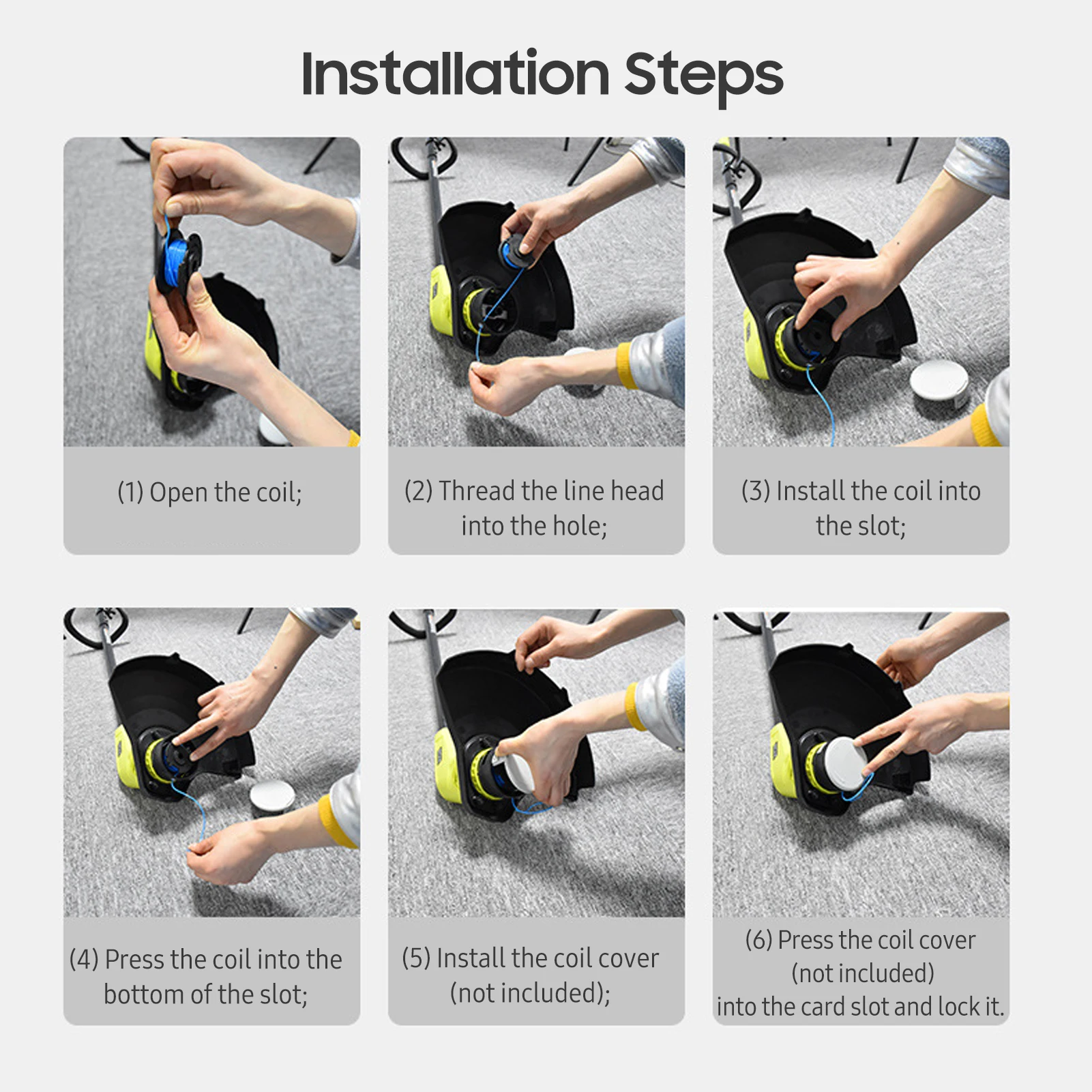 Installation Steps

(1) Open the coil;

(2) Thread the line head into the hole;

(3) Install the coil into the slot;

(4) Press the coil into the bottom of the slot;

(5) Install the coil cover (not included);

(6) Press the coil cover (not included) into the card slot and lock it.