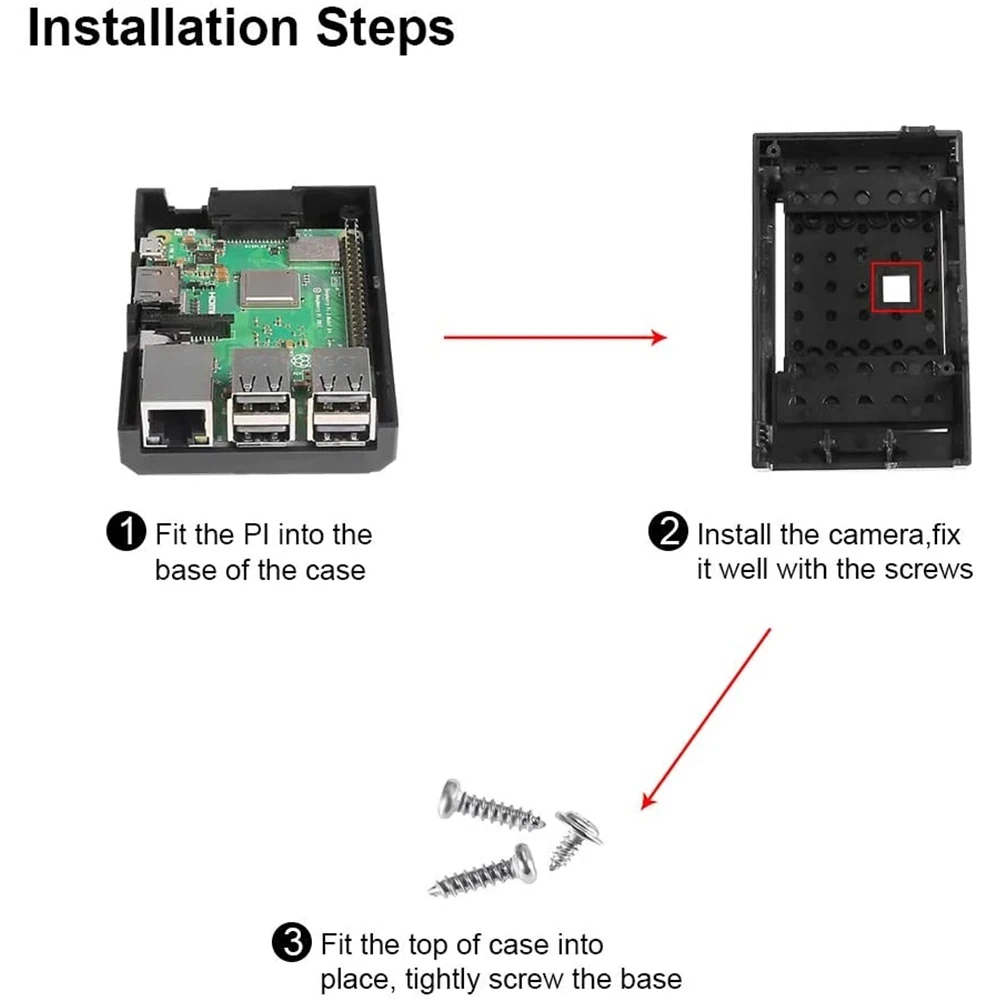 Installation Steps

❶ Fit the PI into the base of the case

❷ Install the camera,fix it well with the screws

❸ Fit the top of case into place, tightly screw the base