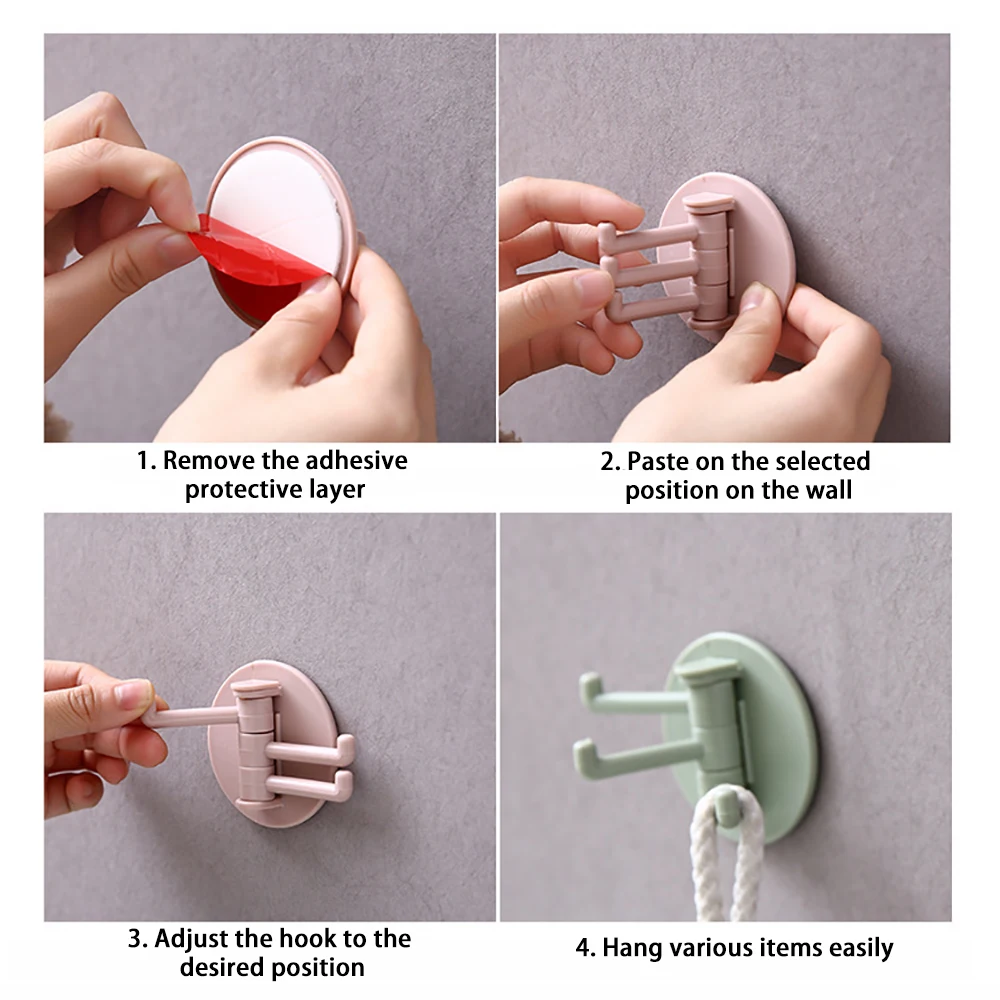 1. Remove the adhesive protective layer

2. Paste on the selected position on the wall

3. Adjust the hook to the desired position

4. Hang various items easily