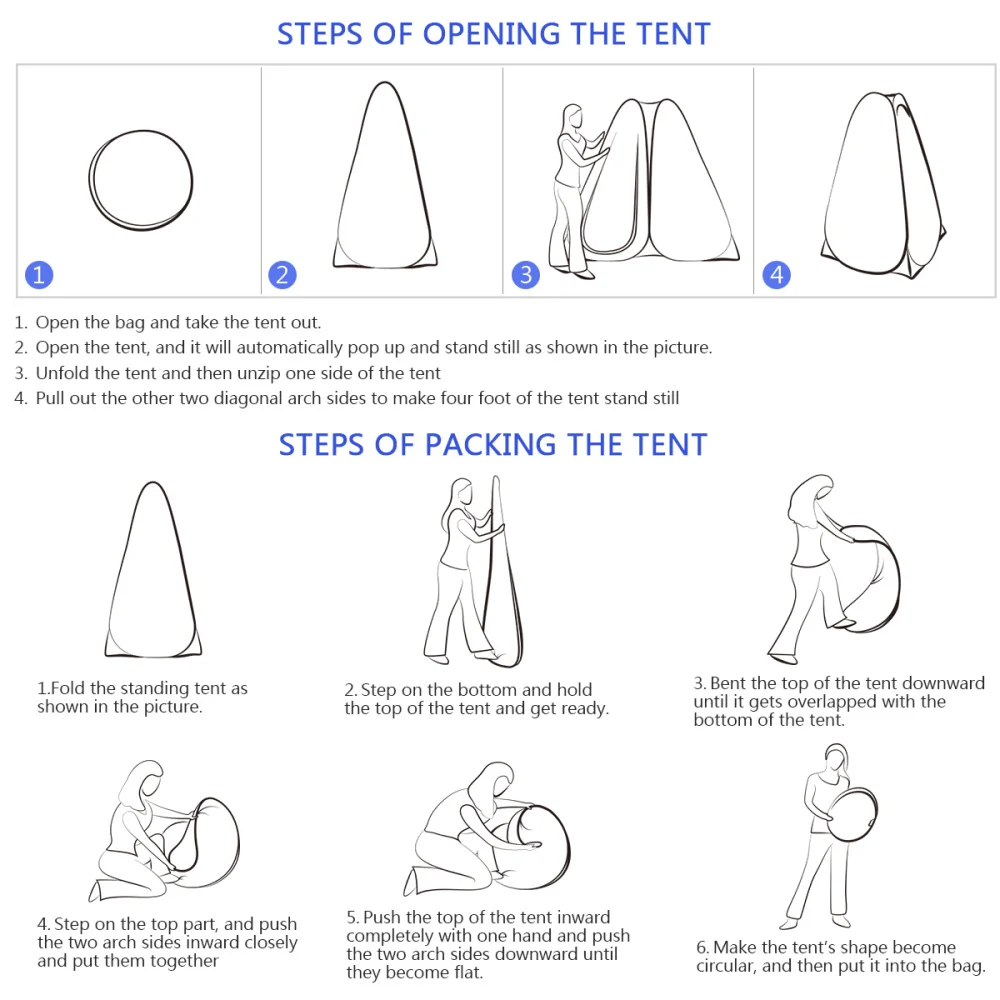 STEPS OF OPENING THE TENT

1

2

3

4

1. Open the bag and take the tent out.
2. Open the tent, and it will automatically pop up and stand still as shown in the picture.
3. Unfold the tent and then unzip one side of the tent
4. Pull out the other two diagonal arch sides to make four foot of the tent stand still

STEPS OF PACKING THE TENT

1.Fold the standing tent as shown in the picture.

2. Step on the bottom and hold the top of the tent and get ready.

3. Bent the top of the tent downward until it gets overlapped with the bottom of the tent.

4. Step on the top part, and push the two arch sides inward closely and put them together

5. Push the top of the tent inward completely with one hand and push the two arch sides downward until they become flat.

6. Make the tent's shape become circular, and then put it into the bag.