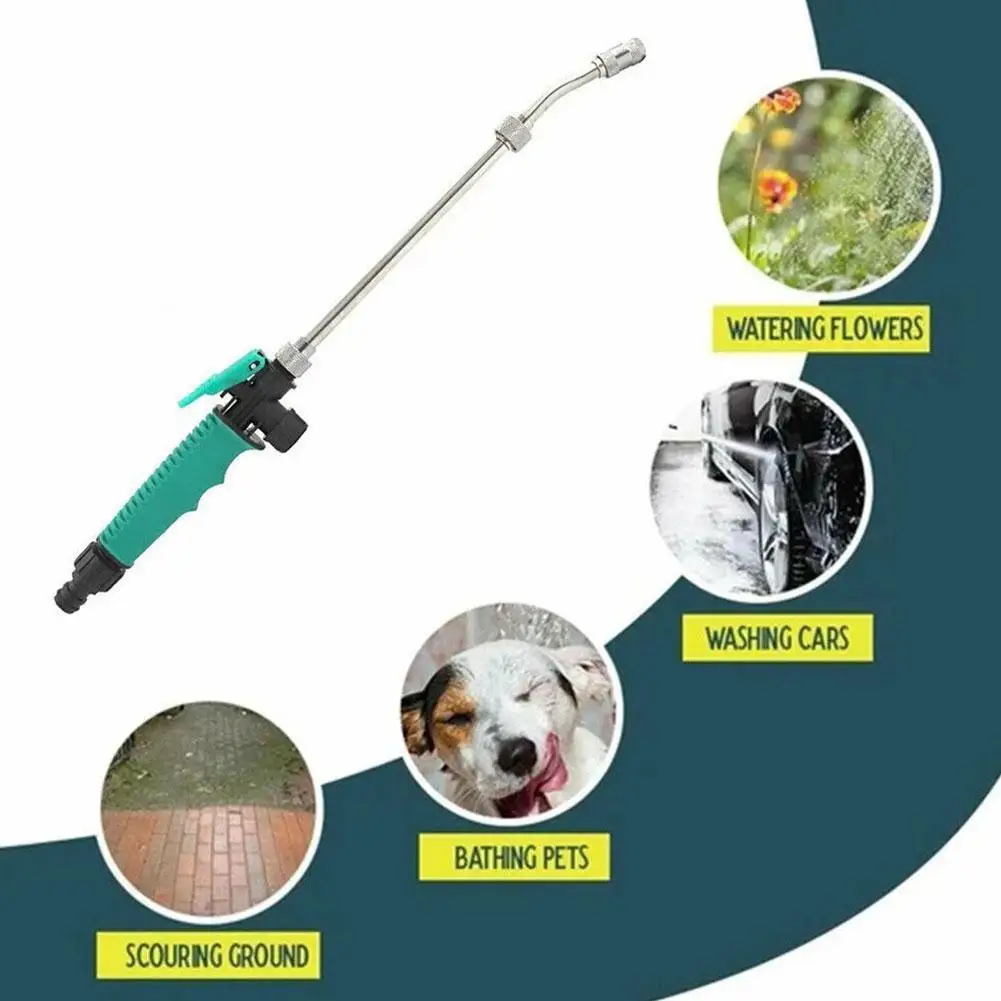 WATERING FLOWERS

WASHING CARS

BATHING PETS

SCOURING GROUND