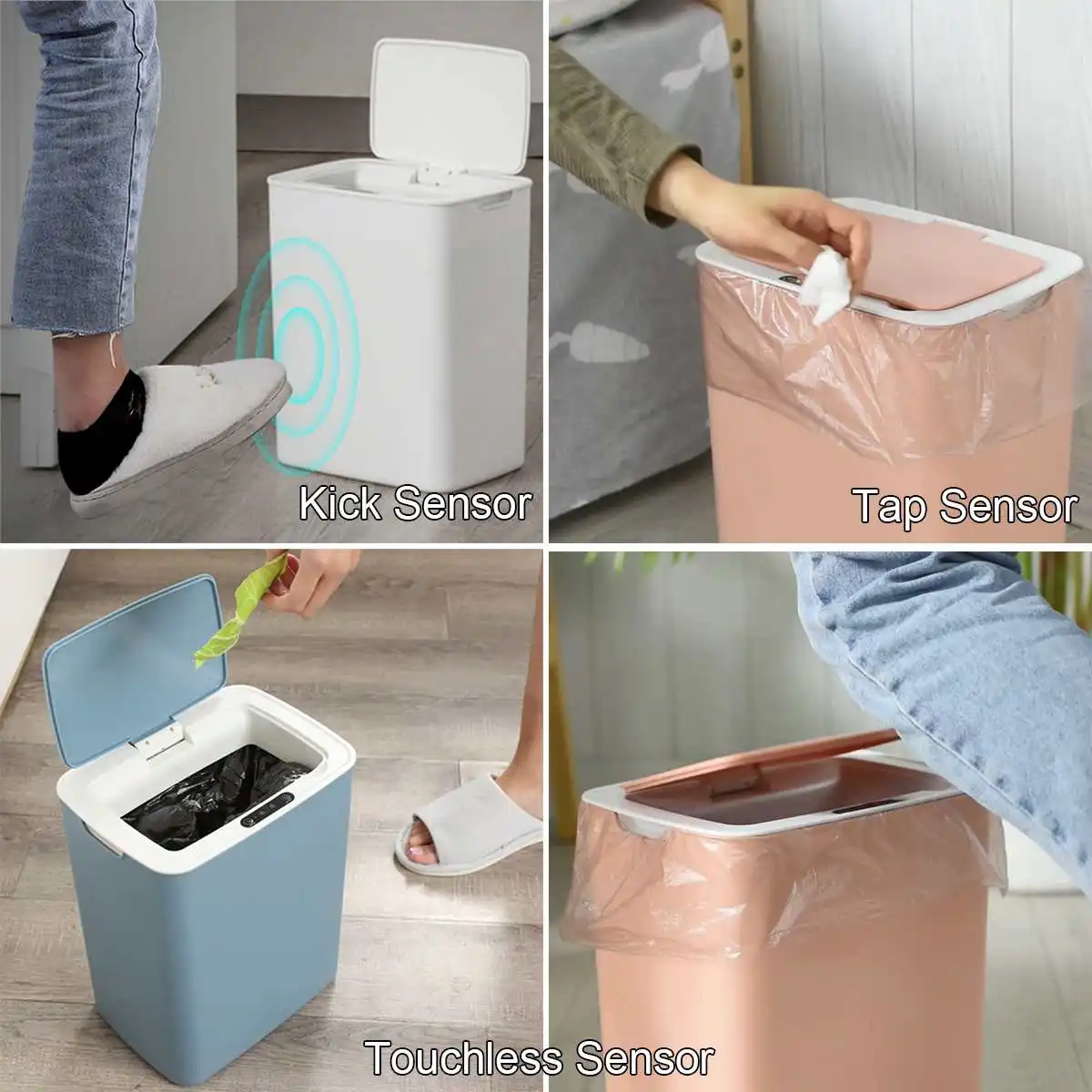 Kick Sensor

Tap Sensor

Touchless Sensor