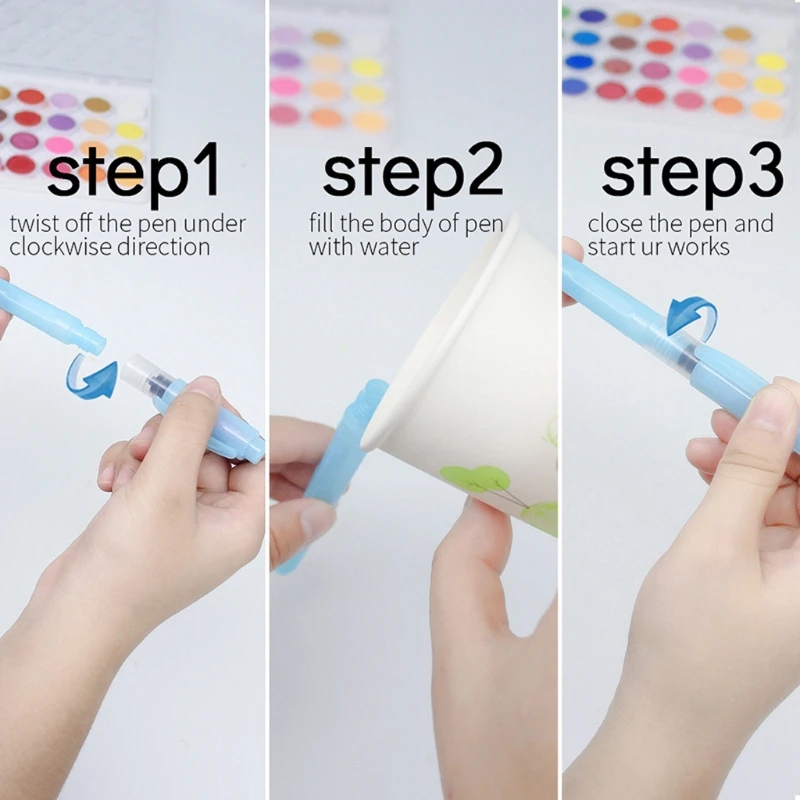 step1
twist off the pen under clockwise direction

step2
fill the body of pen with water

step3
close the pen and start ur works