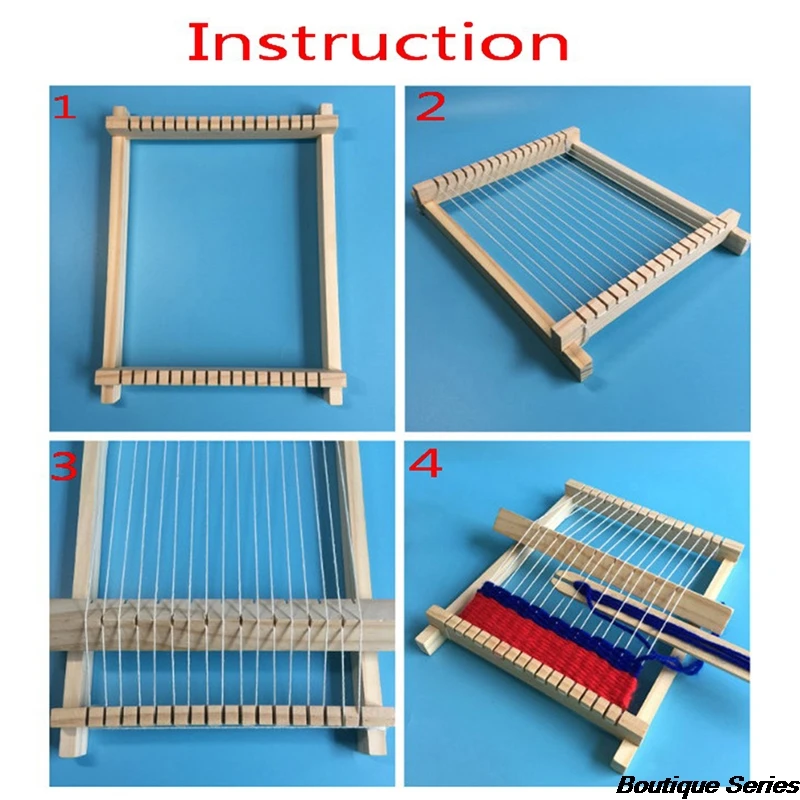 Instruction

1

2

3

4

Boutique Series