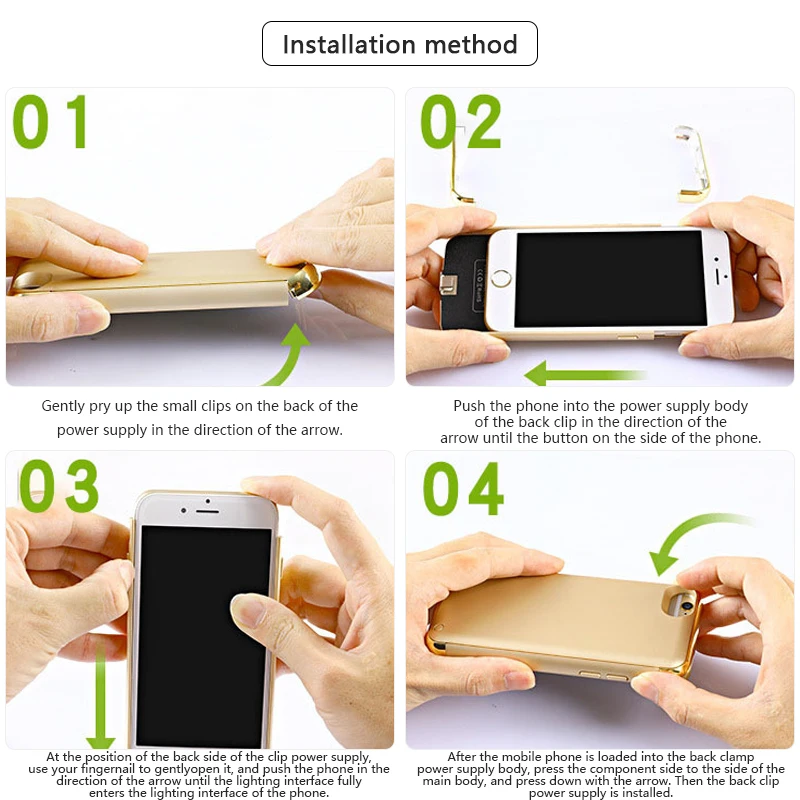 Installation method

01

Gently pry up the small clips on the back of the power supply in the direction of the arrow.

02

Push the phone into the power supply body of the back clip in the direction of the arrow until the button on the side of the phone.

03

At the position of the back side of the clip power supply, use your fingernail to gentlyopen it, and push the phone in the direction of the arrow until the lighting interface fully enters the lighting interface of the phone.

04

After the mobile phone is loaded into the back clamp power supply body, press the component side to the side of the main body, and press down with the arrow. Then the back clip power supply is installed.