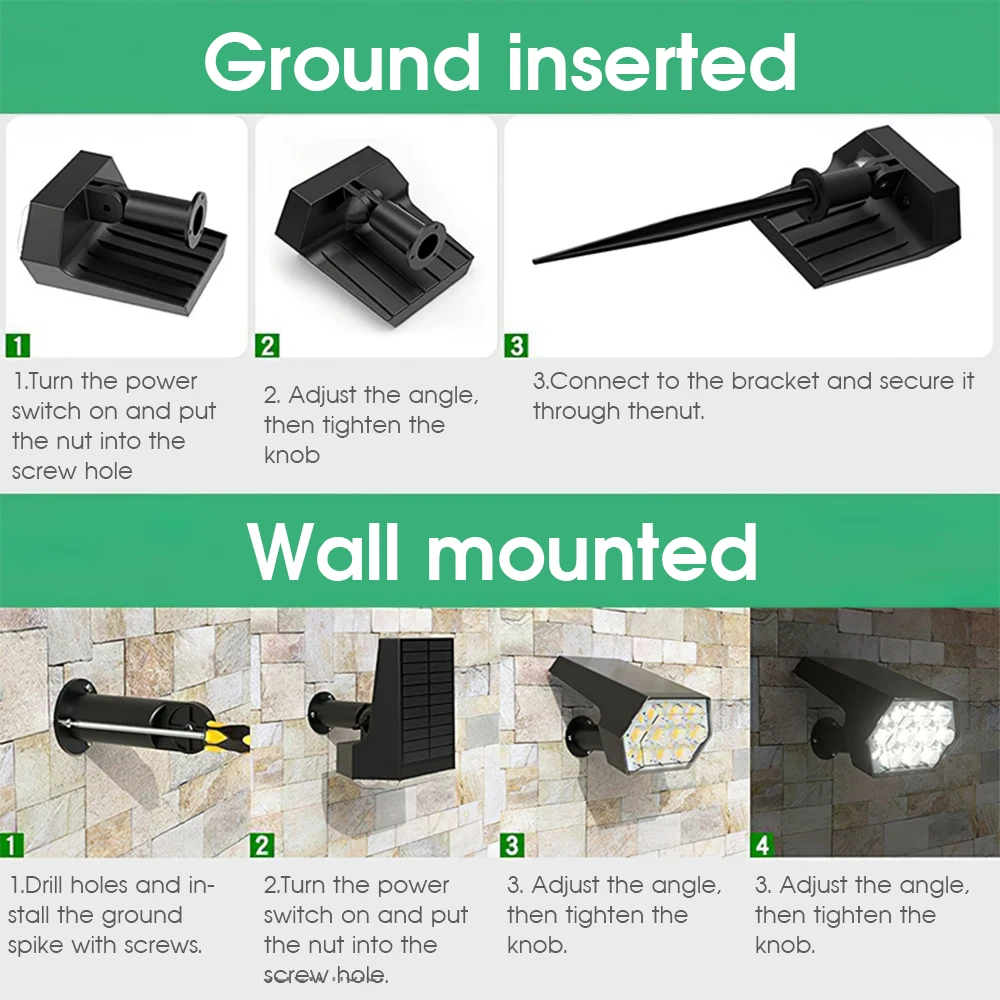 Ground inserted

1

1.Turn the power switch on and put the nut into the screw hole

2

2. Adjust the angle, then tighten the knob

3

3.Connect to the bracket and secure it through thenut.

Wall mounted

1

1.Drill holes and install the ground spike with screws.

2

2.Turn the power switch on and put the nut into the screw hole.

3

3. Adjust the angle, then tighten the knob.

4

3. Adjust the angle, then tighten the knob.