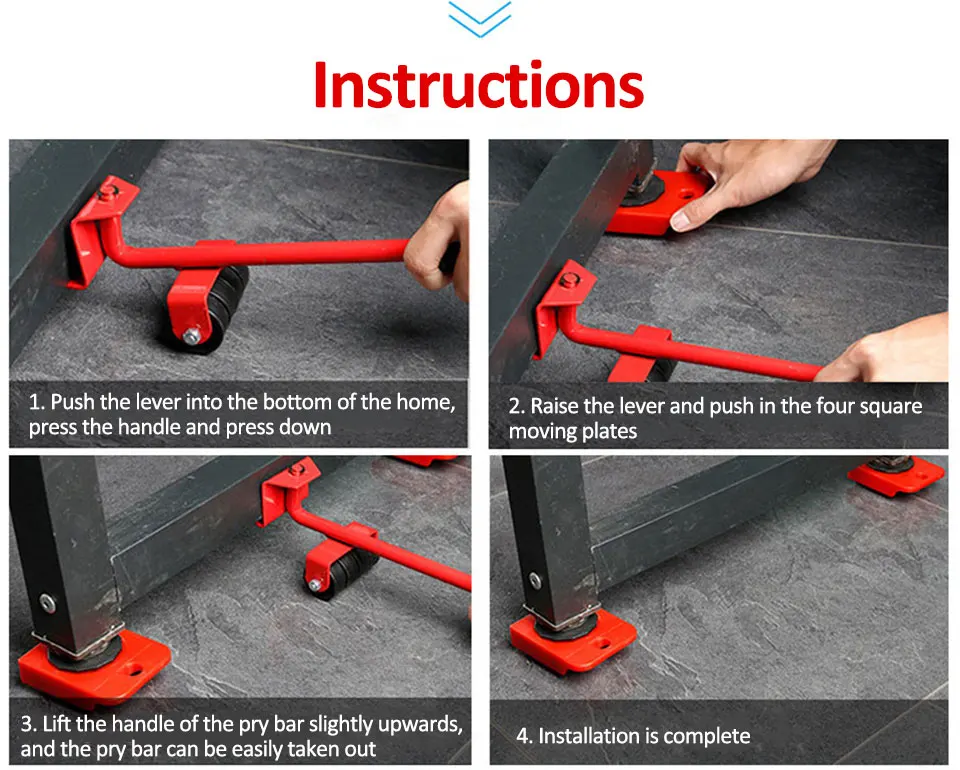 Instructions

1. Push the lever into the bottom of the home, press the handle and press down

2. Raise the lever and push in the four square moving plates

3. Lift the handle of the pry bar slightly upwards, and the pry bar can be easily taken out

4. Installation is complete