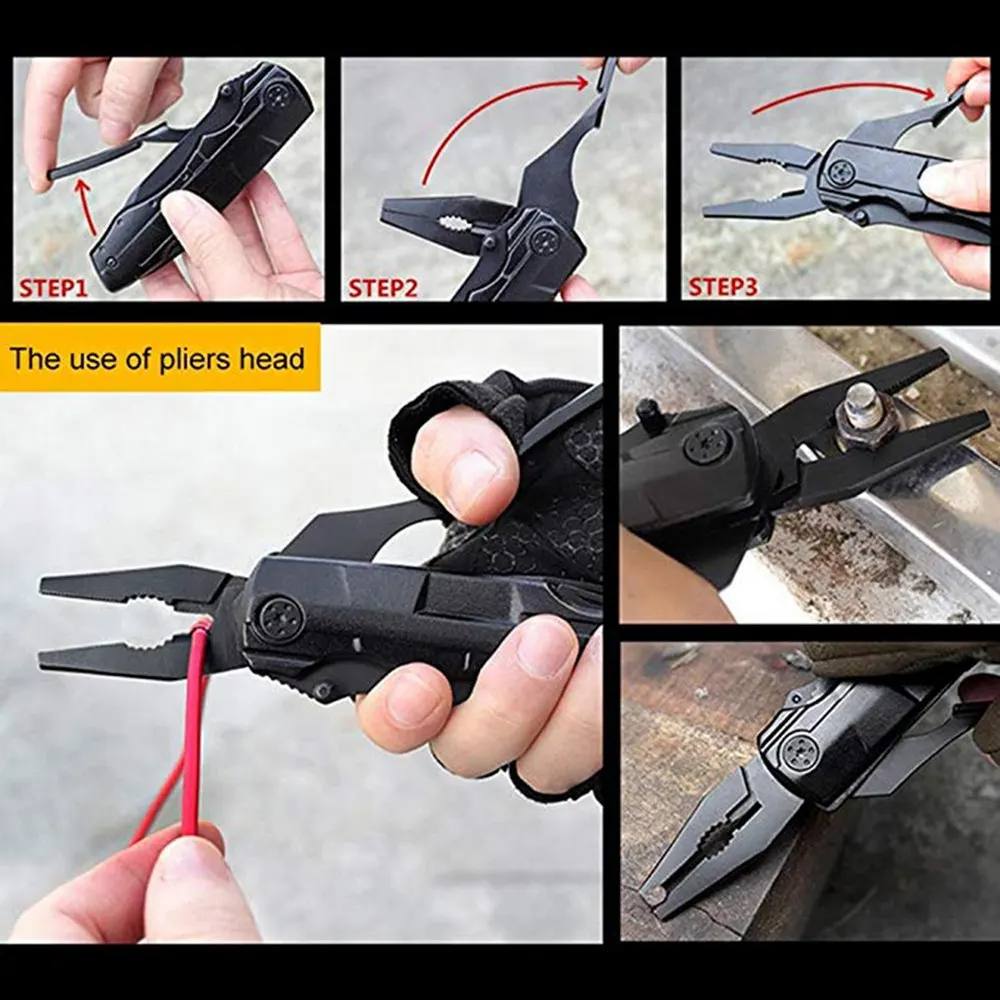 STEP1

STEP2

STEP3

The use of pliers head