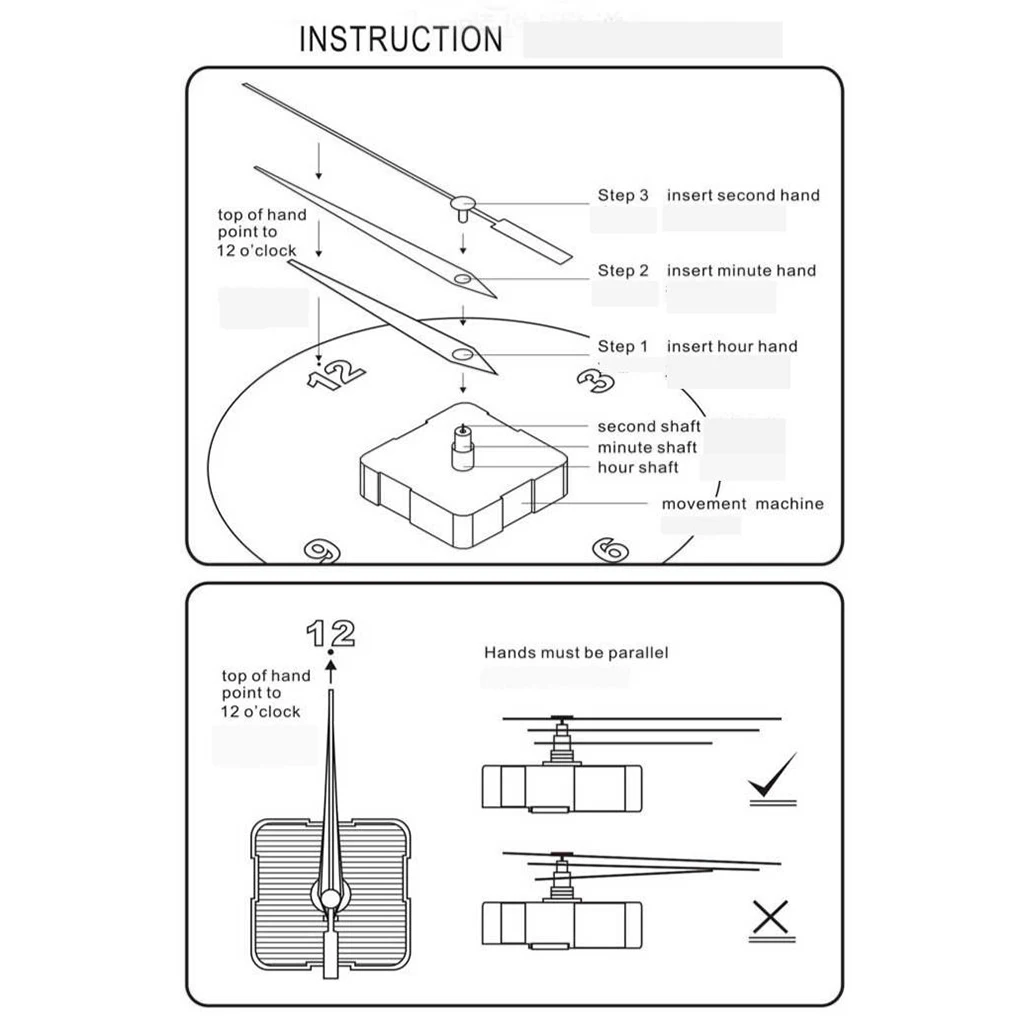 INSTRUCTION

top of hand point to 12 o'clock

Step 3 insert second hand

Step 2 insert minute hand

Step 1 insert hour hand

12

3

second shaft
minute shaft
hour shaft

movement machine

9

6

12

top of hand point to 12 o'clock

Hands must be parallel