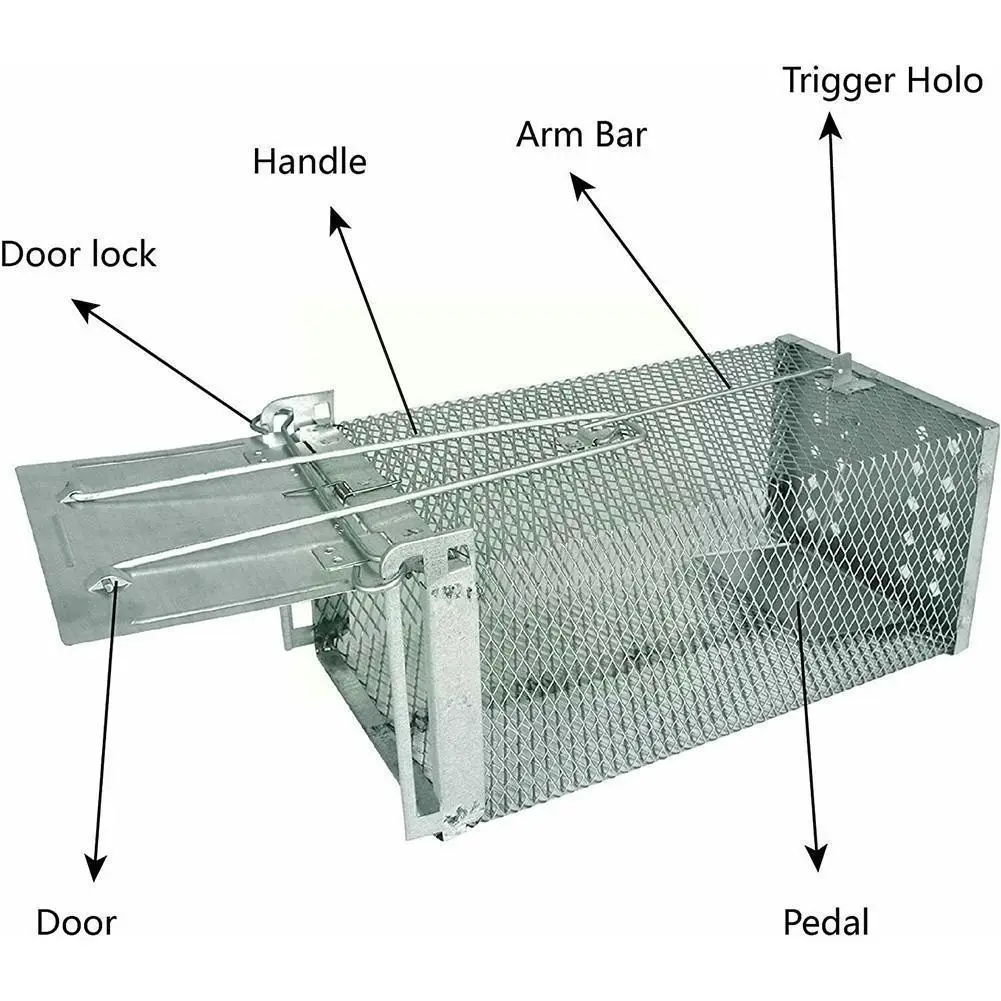 Trigger Holo

Arm Bar

Handle

Door lock

Door

Pedal