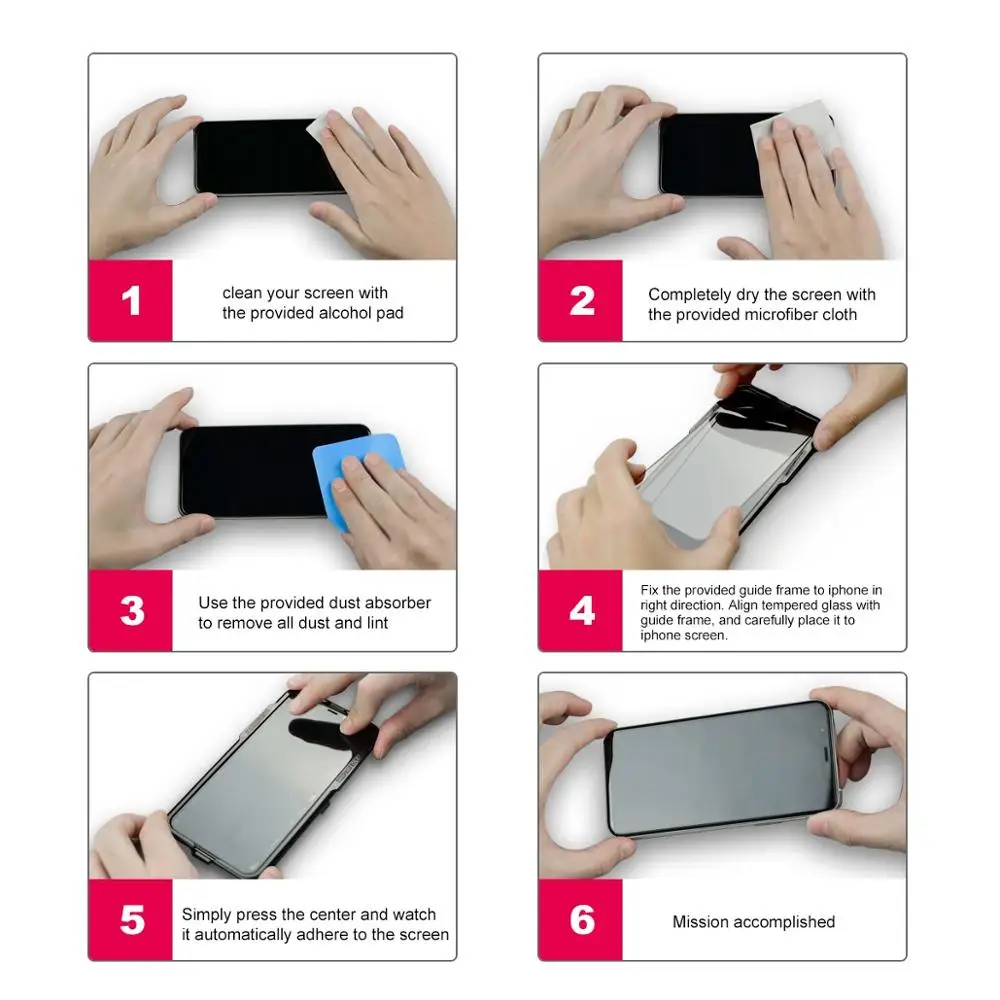 1
clean your screen with the provided alcohol pad

2
Completely dry the screen with the provided microfiber cloth

3
Use the provided dust absorber to remove all dust and lint

4
Fix the provided guide frame to iphone in right direction. Align tempered glass with guide frame, and carefully place it to iphone screen.

5
Simply press the center and watch it automatically adhere to the screen

6
Mission accomplished