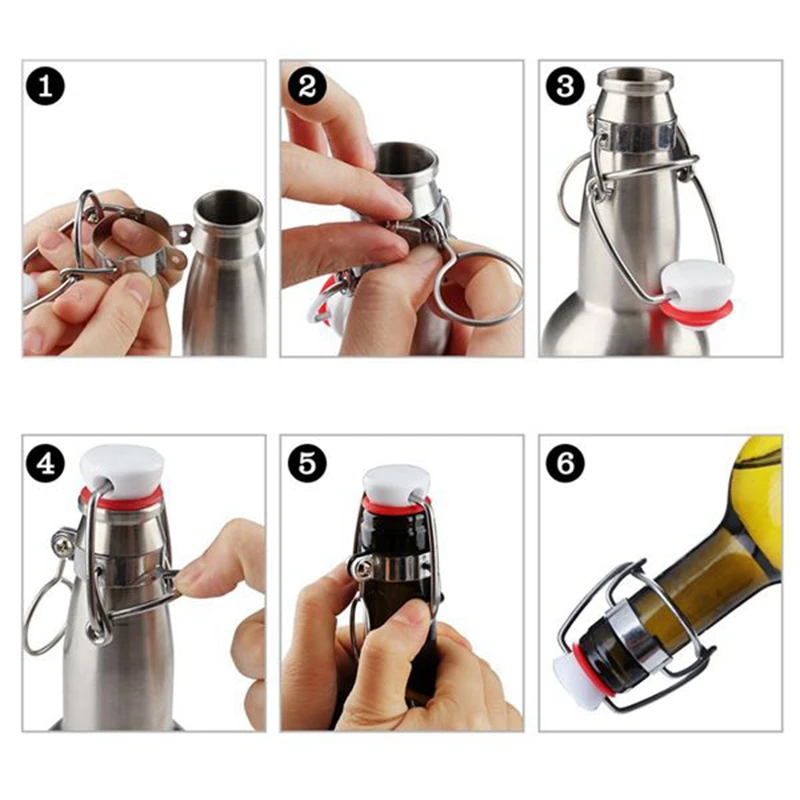 1
2
3
4
5
6