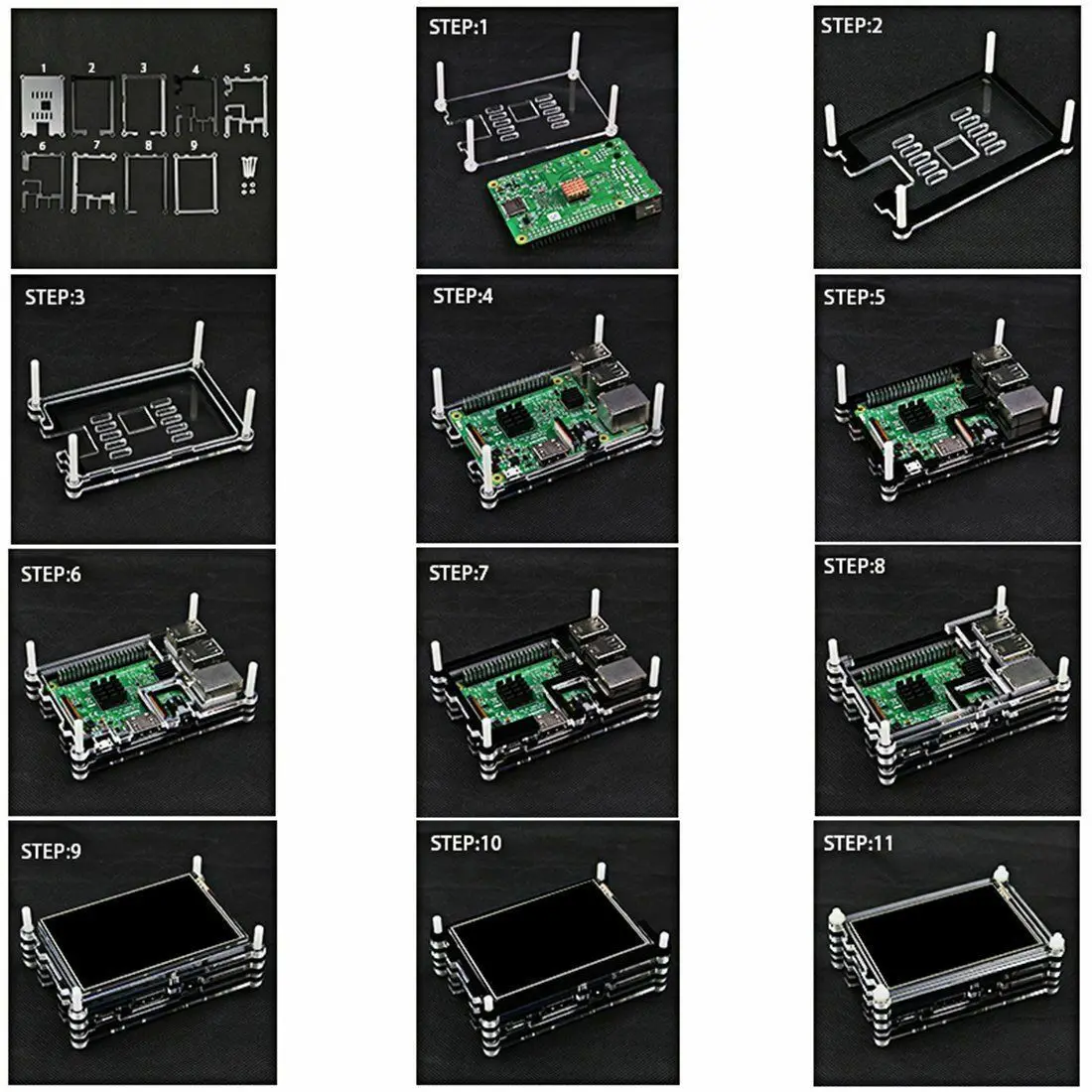 1 2 3 4 5
6 7 8 9

STEP:1

STEP:2

STEP:3

STEP:4

STEP:5

STEP:6

STEP:7

STEP:8

STEP:9

STEP:10

STEP:11