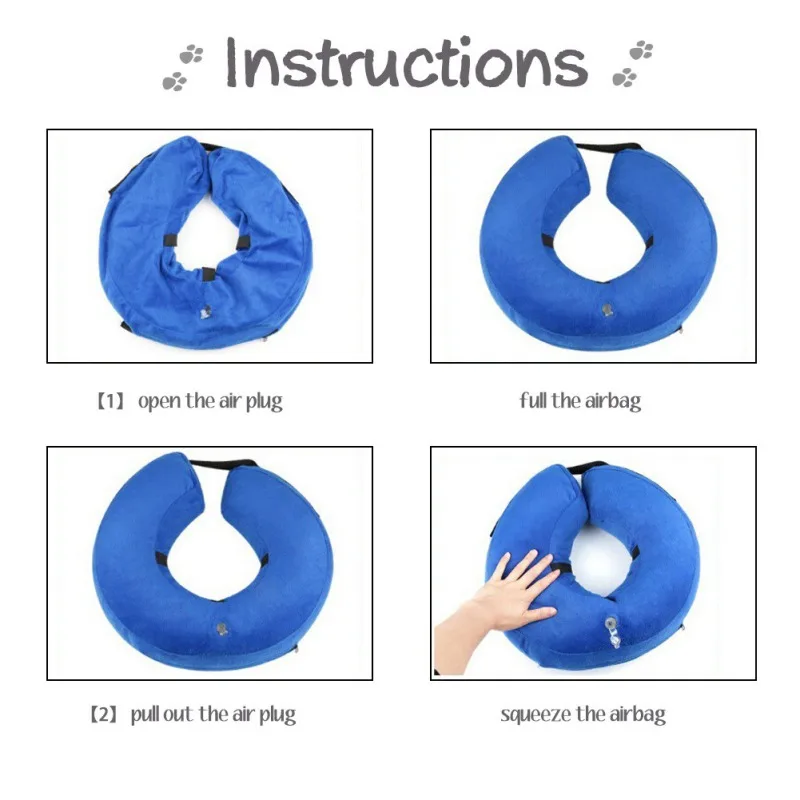 Instructions

【1】 open the air plug

full the airbag

【2】 pull out the air plug

squeeze the airbag