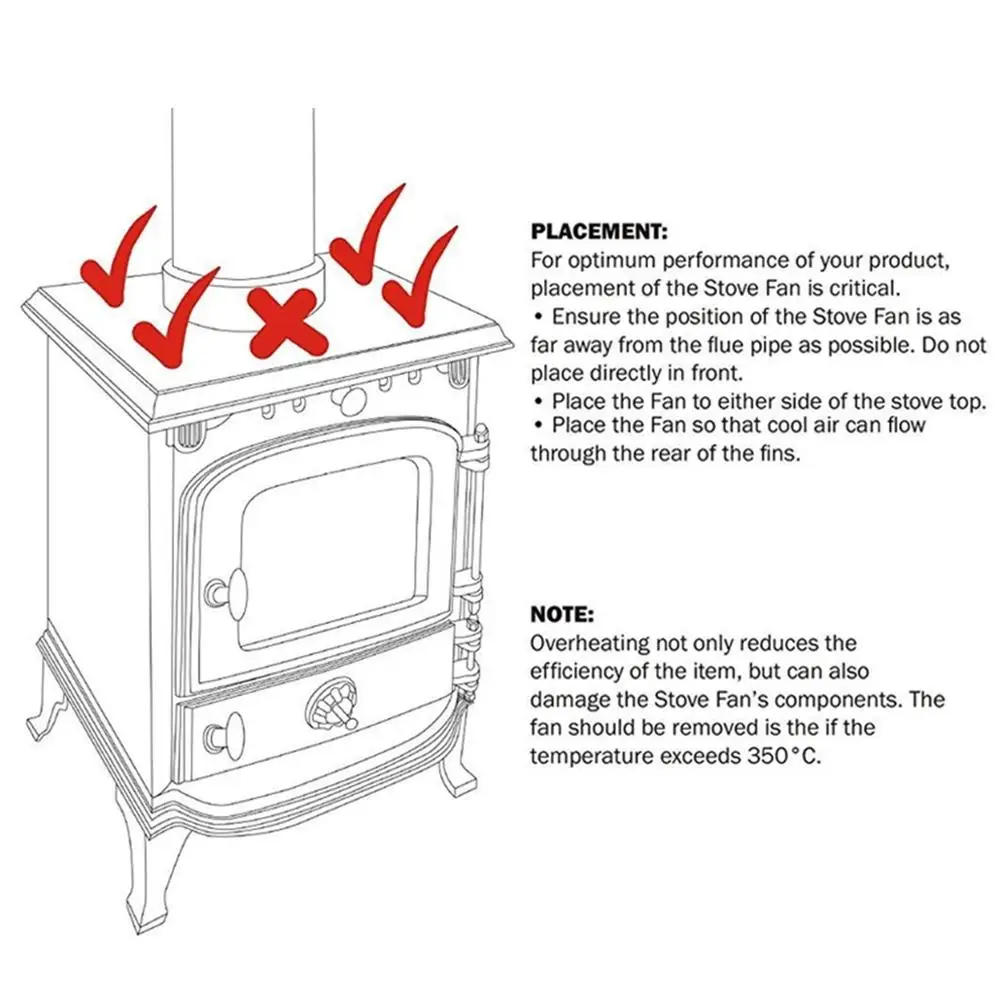 PLACEMENT:
For optimum performance of your product, placement of the Stove Fan is critical.
• Ensure the position of the Stove Fan is as far away from the flue pipe as possible. Do not place directly in front.
• Place the Fan to either side of the stove top.
• Place the Fan so that cool air can flow through the rear of the fins.

NOTE:
Overheating not only reduces the efficiency of the item, but can also damage the Stove Fan's components. The fan should be removed is the if the temperature exceeds 350°C.