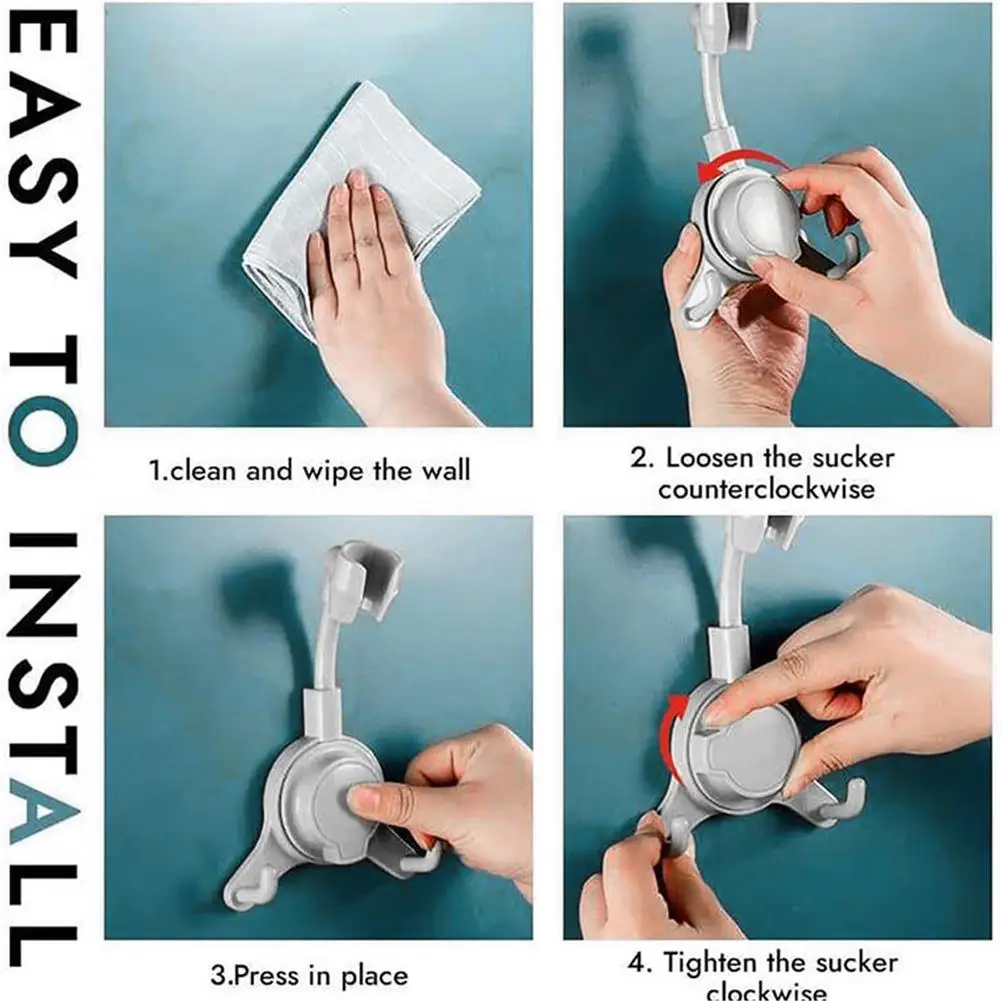 EASY TO INSTALL

1.clean and wipe the wall

2. Loosen the sucker counterclockwise

3.Press in place

4. Tighten the sucker clockwise