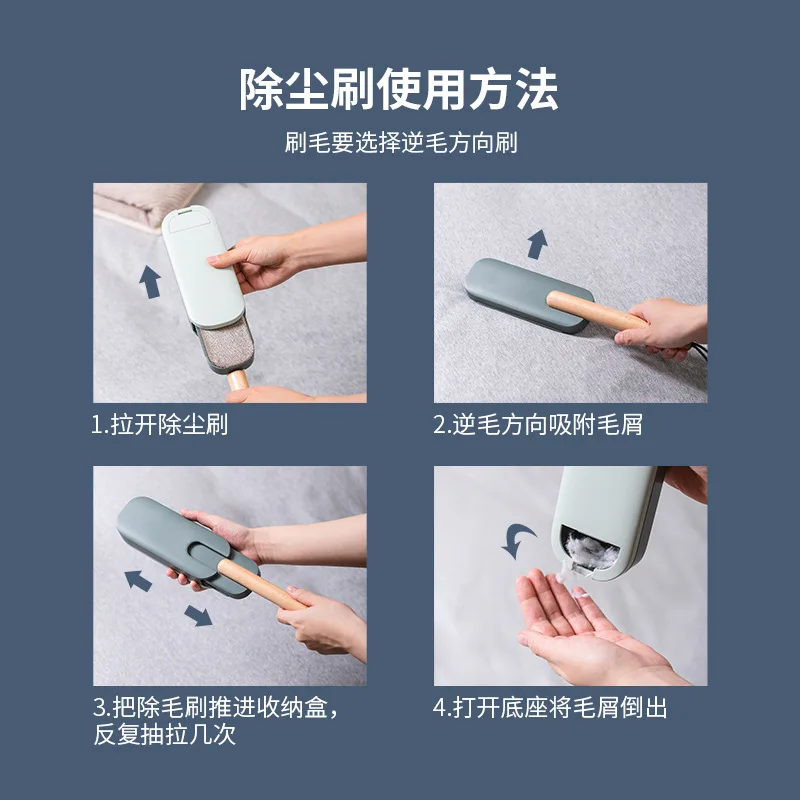 除尘刷使用方法

刷毛要选择逆毛方向刷

1.拉开除尘刷

2.逆毛方向吸附毛屑

3.把除毛刷推进收纳盒，反复抽拉几次

4.打开底座将毛屑倒出