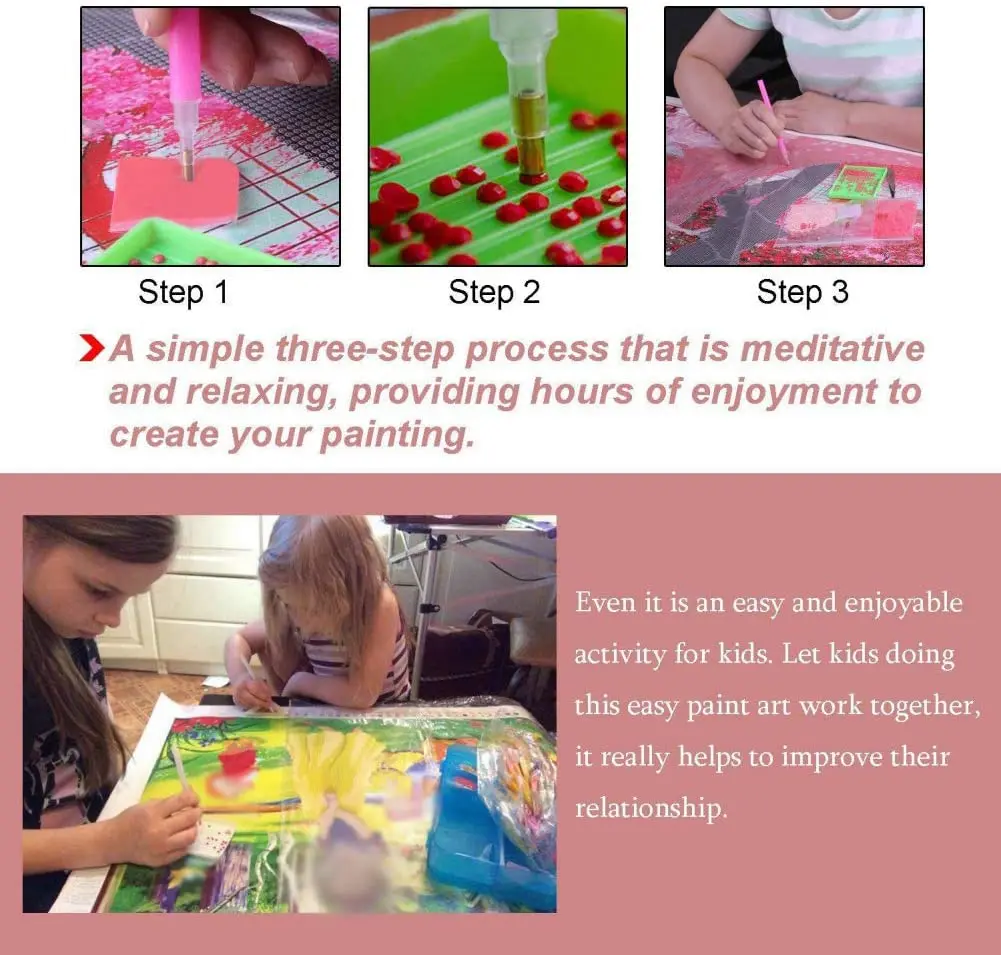 Step 1

Step 2

Step 3

A simple three-step process that is meditative and relaxing, providing hours of enjoyment to create your painting.

Even it is an easy and enjoyable activity for kids. Let kids doing this easy paint art work together, it really helps to improve their relationship.