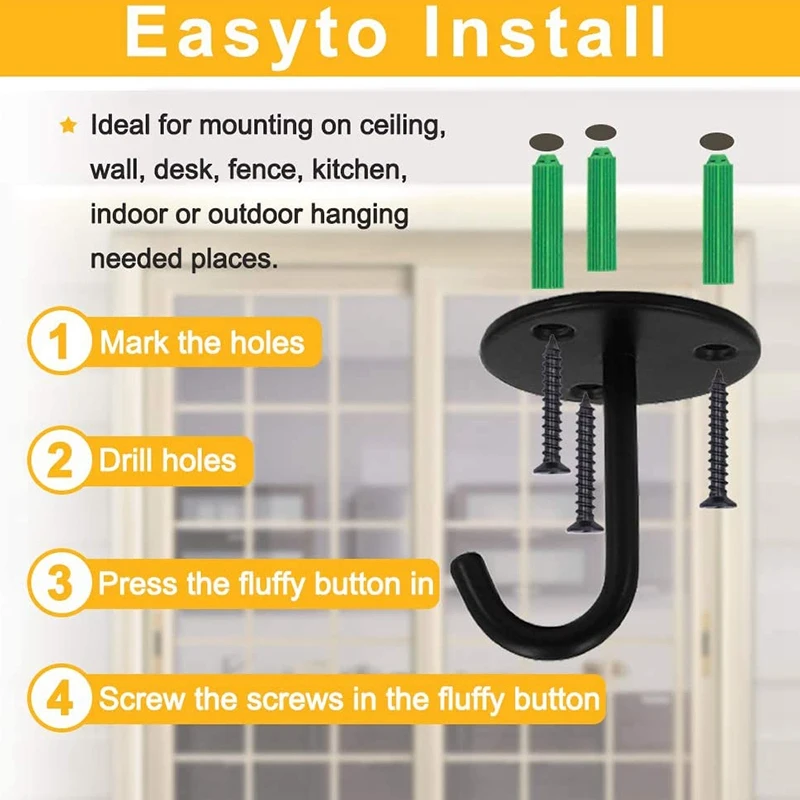 Easyto Install

★ Ideal for mounting on ceiling, wall, desk, fence, kitchen, indoor or outdoor hanging needed places.

1 Mark the holes

2 Drill holes

3 Press the fluffy button in

4 Screw the screws in the fluffy button