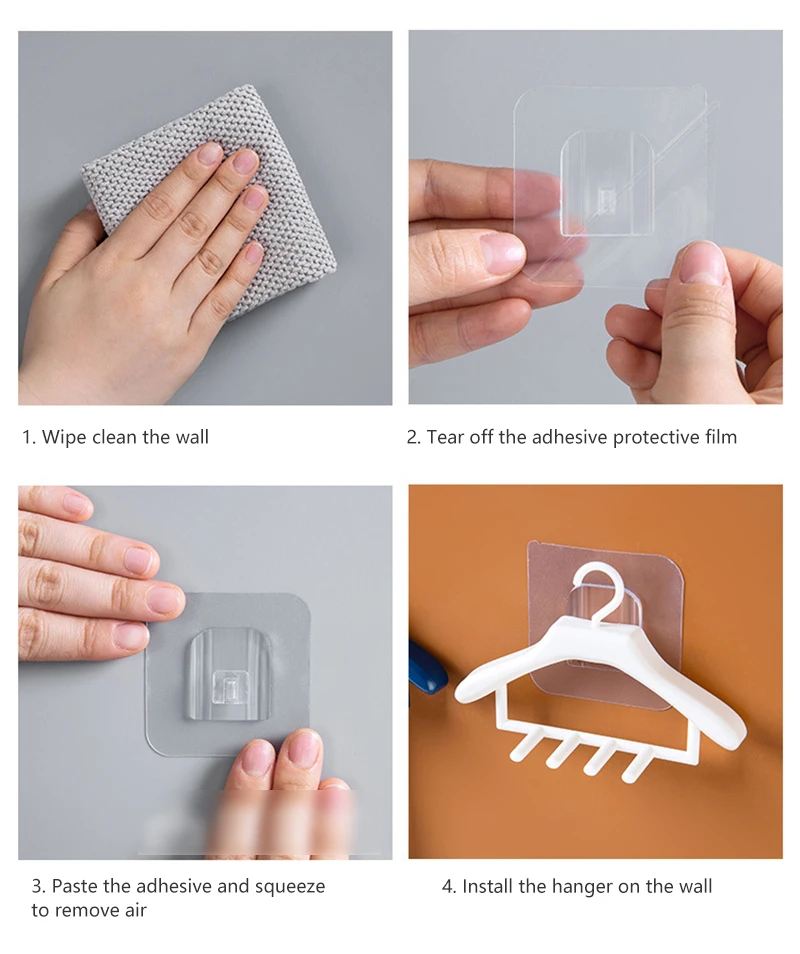 1. Wipe clean the wall

2. Tear off the adhesive protective film

3. Paste the adhesive and squeeze to remove air

4. Install the hanger on the wall