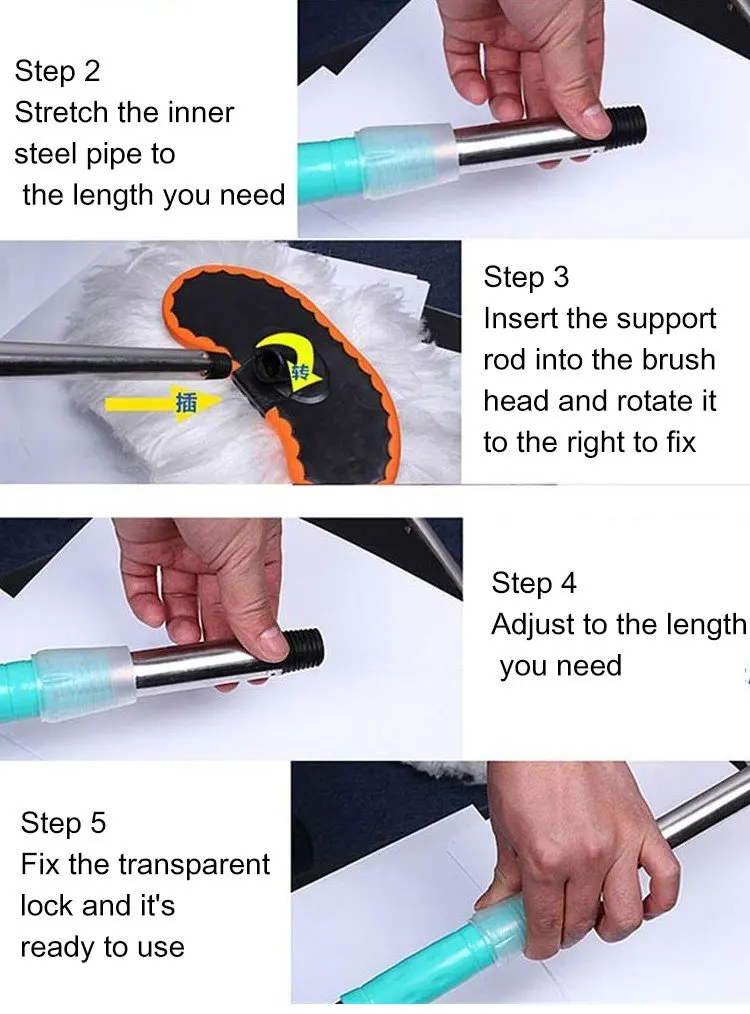 Step 2
Stretch the inner steel pipe to the length you need

插

转

Step 3
Insert the support rod into the brush head and rotate it to the right to fix

Step 4
Adjust to the length you need

Step 5
Fix the transparent lock and it's ready to use