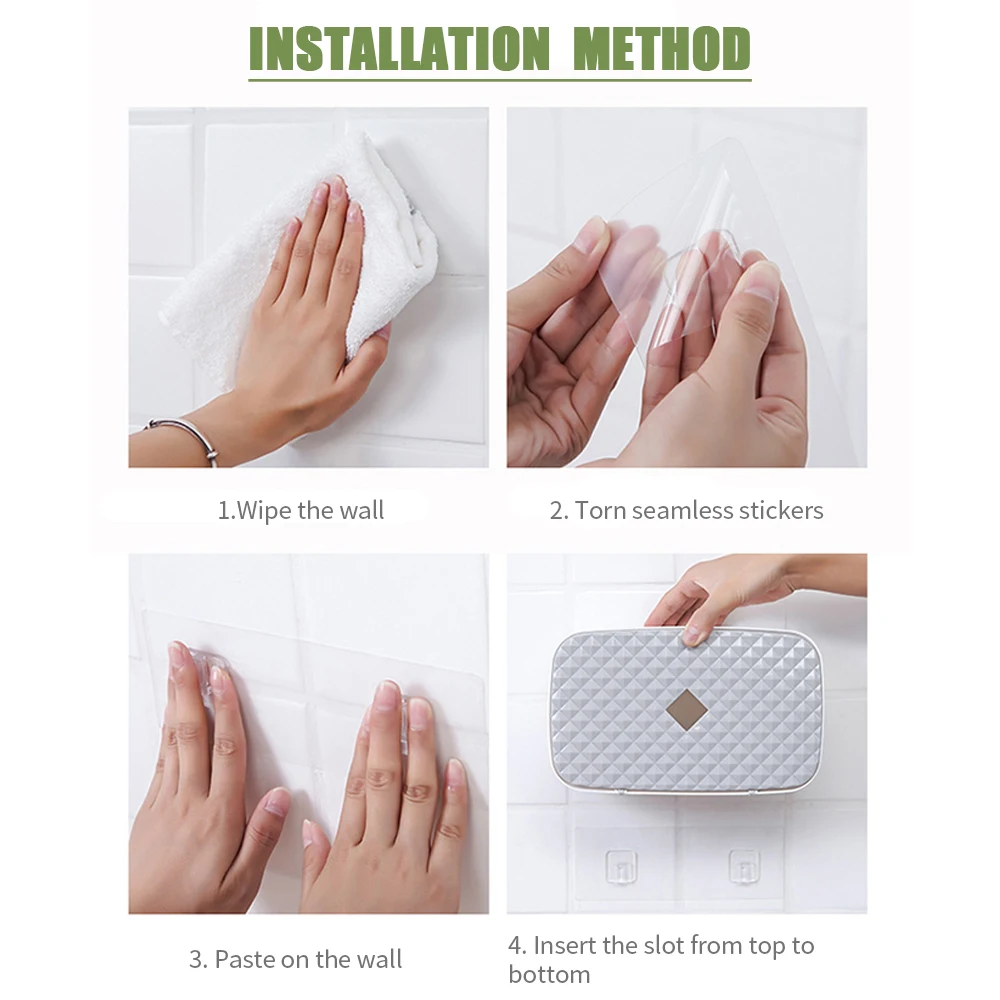 INSTALLATION METHOD

1.Wipe the wall

2. Torn seamless stickers

3. Paste on the wall

4. Insert the slot from top to bottom